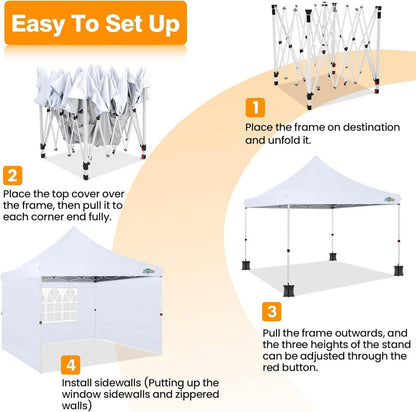 Easy To Set Up

1

Place the frame on destination and unfold it.

2

Place the top cover over the frame, then pull it to each corner end fully.

3

Pull the frame outwards, and the three heights of the stand can be adjusted through the red button.

4

Install sidewalls (Putting up the window sidewalls and zippered walls)