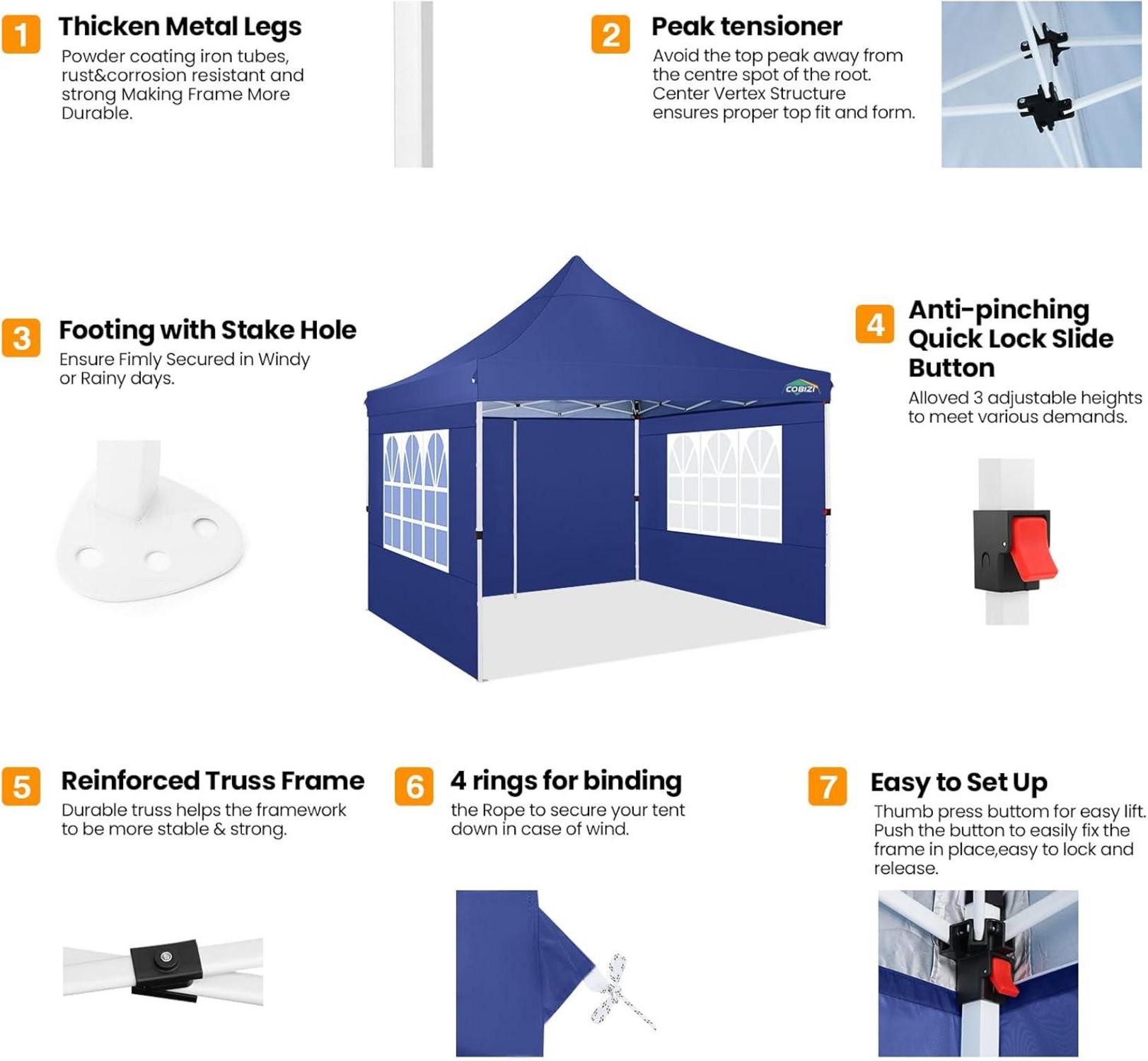 1 Thicken Metal Legs
Powder coating iron tubes, rust&corrosion resistant and strong Making Frame More Durable.

2 Peak tensioner
Avoid the top peak away from the centre spot of the root. Center Vertex Structure ensures proper top fit and form.

3 Footing with Stake Hole
Ensure Fimly Secured in Windy or Rainy days.

COBIZI

4 Anti-pinching Quick Lock Slide Button
Alloved 3 adjustable heights to meet various demands.

5 Reinforced Truss Frame
Durable truss helps the framework to be more stable & strong.

6 4 rings for binding
the Rope to secure your tent down in case of wind.

7 Easy to Set Up
Thumb press buttom for easy lift. Push the button to easily fix the frame in place,easy to lock and release.