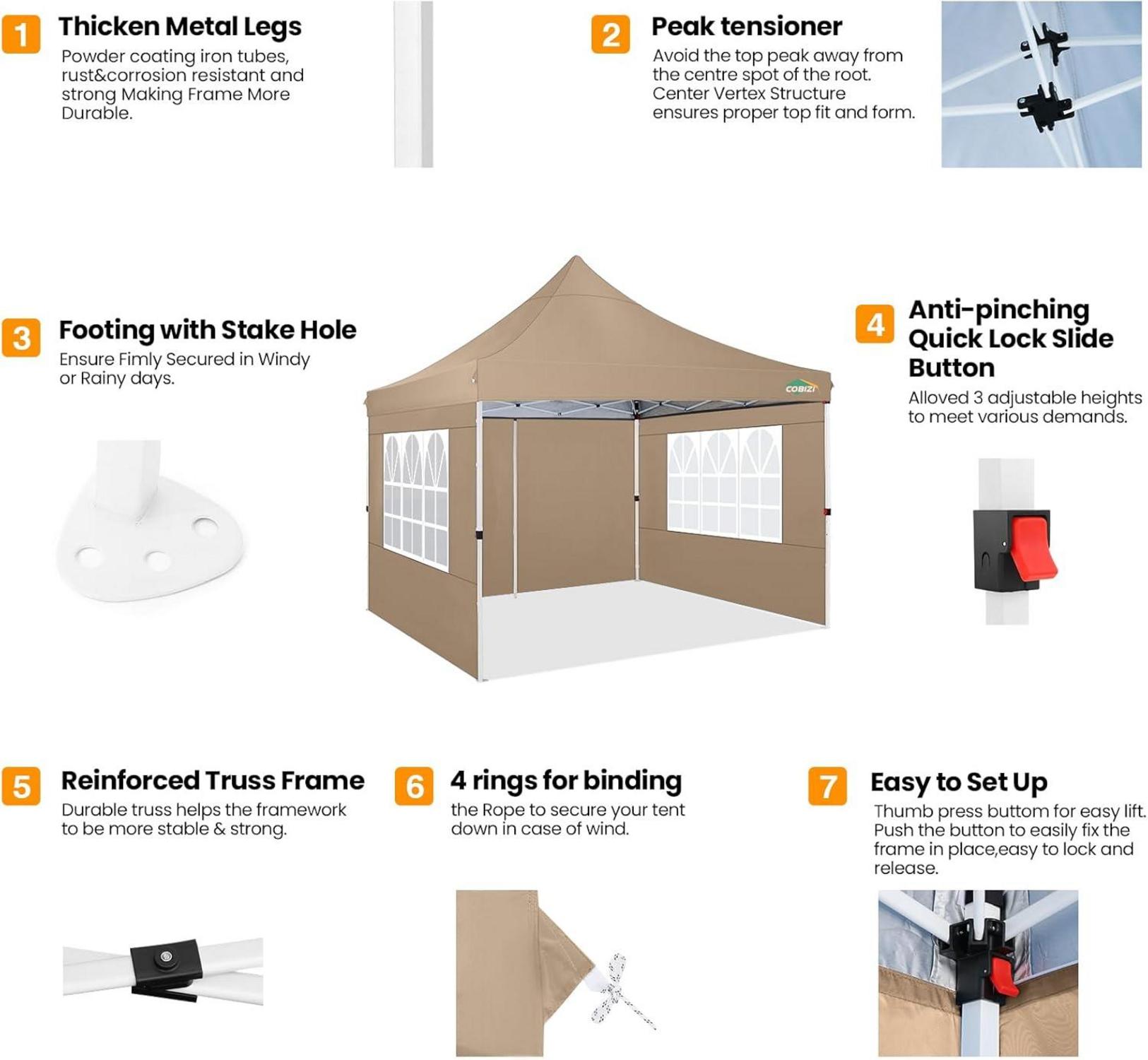 1 Thicken Metal Legs
Powder coating iron tubes, rust&corrosion resistant and strong Making Frame More Durable.

2 Peak tensioner
Avoid the top peak away from the centre spot of the root. Center Vertex Structure ensures proper top fit and form.

3 Footing with Stake Hole
Ensure Fimly Secured in Windy or Rainy days.

COBIZI

4 Anti-pinching Quick Lock Slide Button
Alloved 3 adjustable heights to meet various demands.

5 Reinforced Truss Frame
Durable truss helps the framework to be more stable & strong.

6 4 rings for binding
the Rope to secure your tent down in case of wind.

7 Easy to Set Up
Thumb press buttom for easy lift. Push the button to easily fix the frame in place,easy to lock and release.