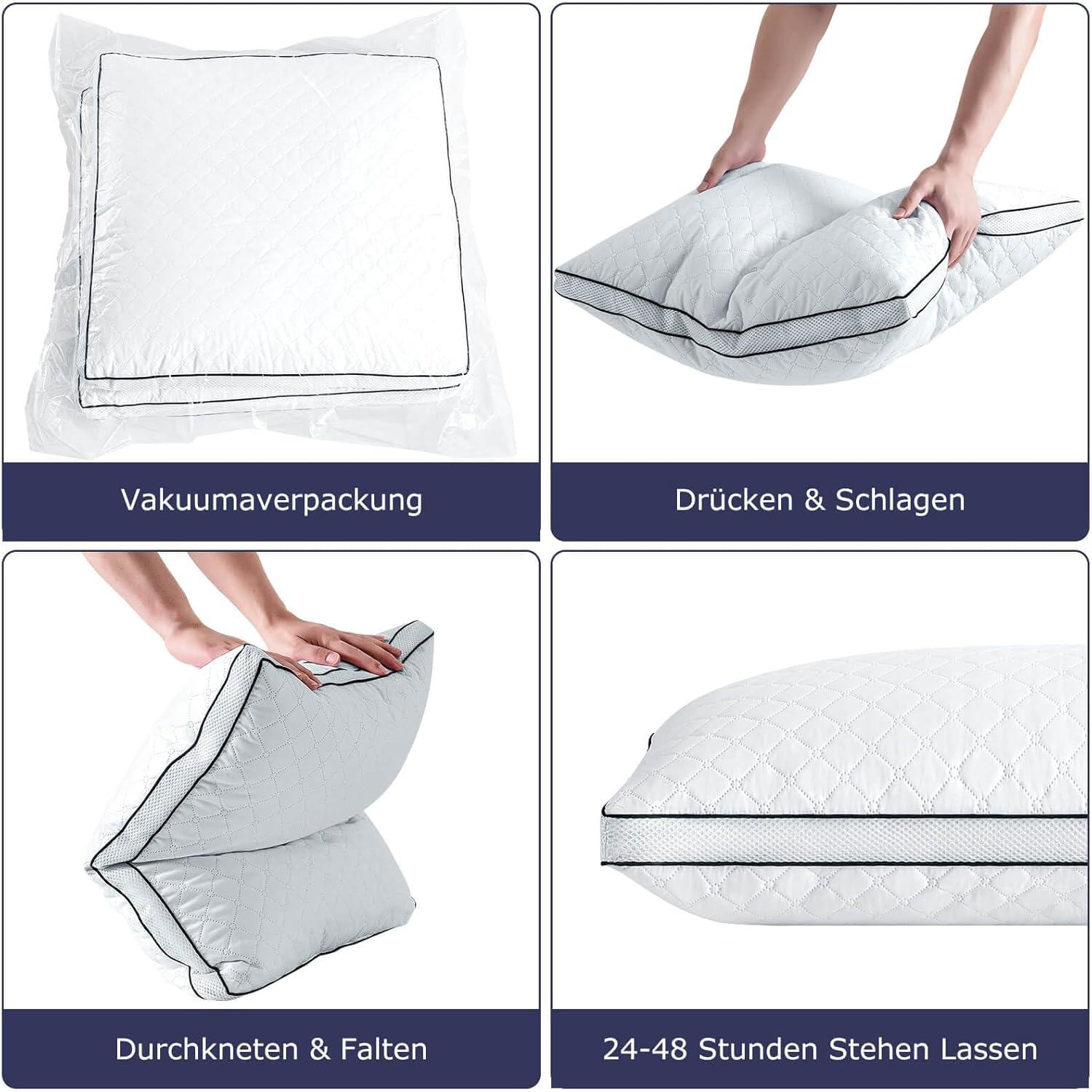 Vakuumaverpackung

Drücken & Schlagen

Durchkneten & Falten

24-48 Stunden Stehen Lassen