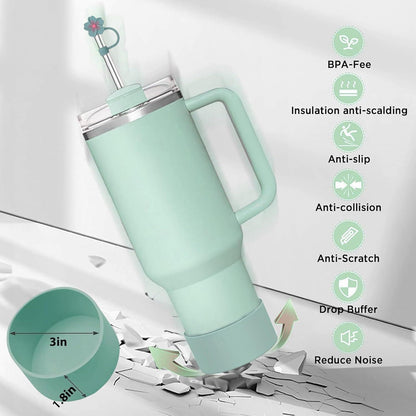 BPA-Fee

Insulation anti-scalding

Anti-slip

Anti-collision

Anti-Scratch

Drop Buffer

Reduce Noise

3in

1.8in