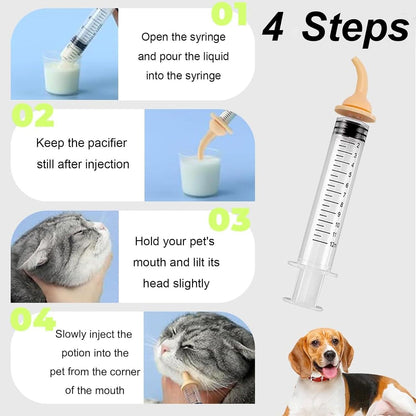 4 Steps

01
Open the syringe and pour the liquid into the syringe

02
Keep the pacifier still after injection

03
Hold your pet's mouth and lilt its head slightly

04
Slowly inject the potion into the pet from the corner of the mouth

2
3
4
5
6
7
8
9
10
11
12