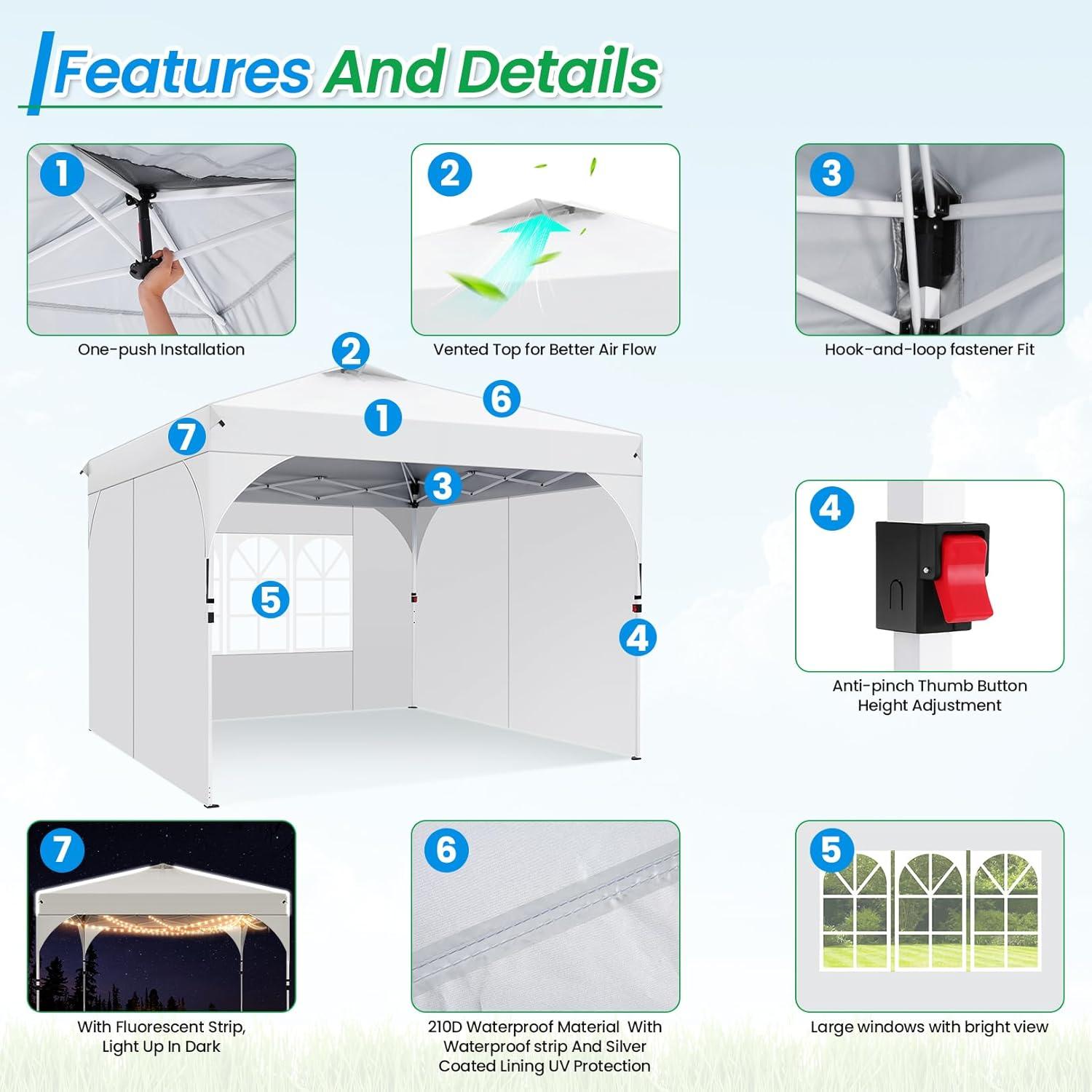 Features And Details

1

One-push Installation

2

Vented Top for Better Air Flow

3

Hook-and-loop fastener Fit

2

6

1

7

3

5

4

4

Anti-pinch Thumb Button Height Adjustment

7

With Fluorescent Strip, Light Up In Dark

6

210D Waterproof Material With Waterproof strip And Silver Coated Lining UV Protection

5

Large windows with bright view