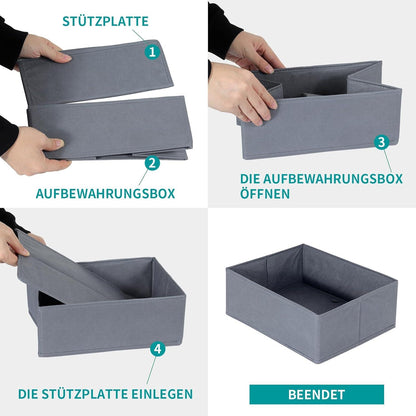 STÜTZPLATTE

1

2

AUFBEWAHRUNGSBOX

3

DIE AUFBEWAHRUNGSBOX ÖFFNEN

4

DIE STÜTZPLATTE EINLEGEN

BEENDET