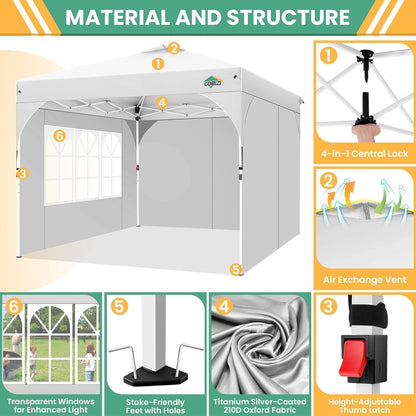 MATERIAL AND STRUCTURE

2
1
COBIZI
4
6
3
5

1
4-in-1 Central Lock

2
Air Exchange Vent

6
Transparent Windows for Enhanced Light

5
Stake-Friendly Feet with Holes

4
Titanium Silver-Coated 210D Oxford Fabric

3
Height-Adjustable Thumb Latch