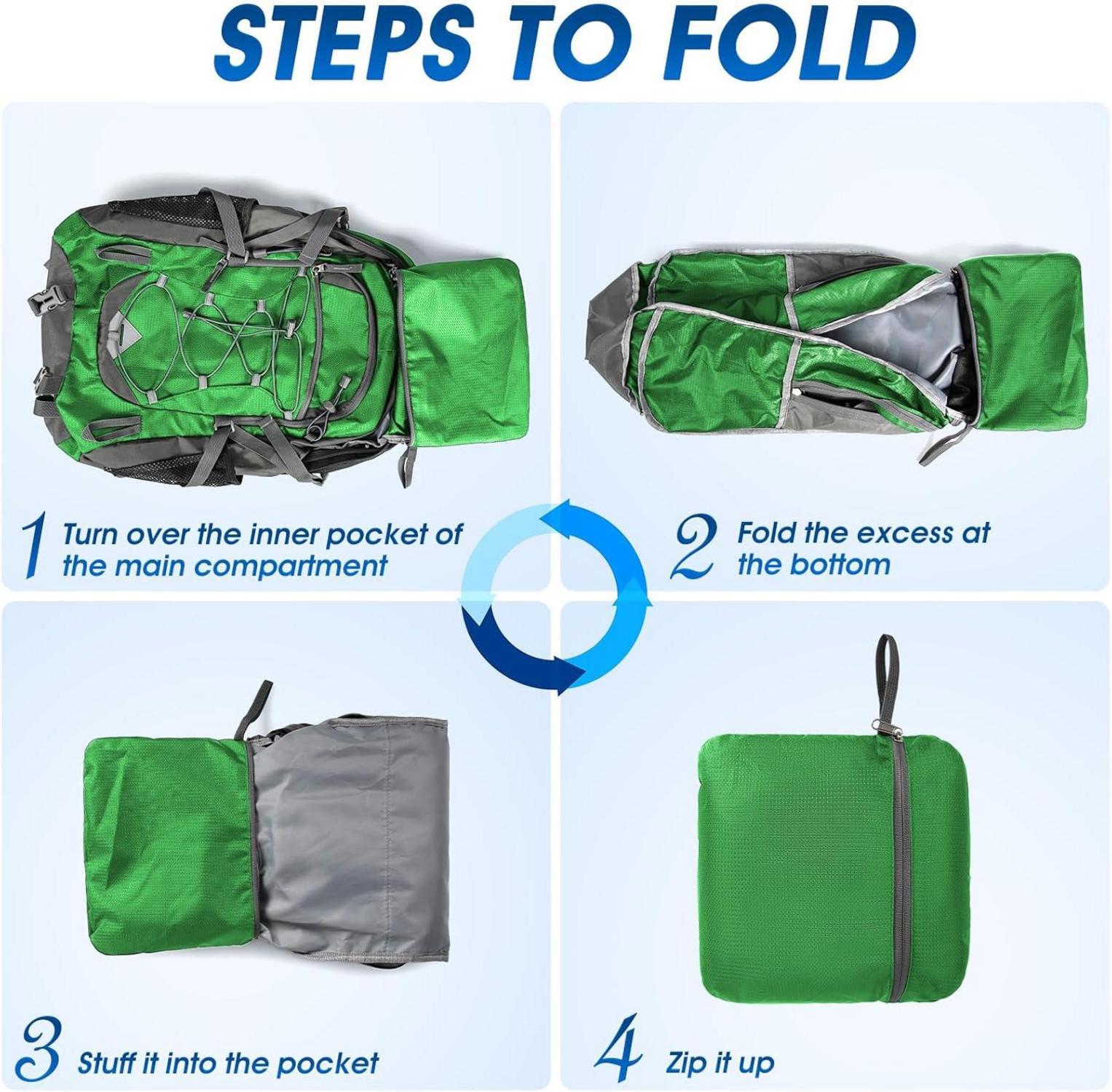 STEPS TO FOLD

1 Turn over the inner pocket of the main compartment

2 Fold the excess at the bottom

3 Stuff it into the pocket

4 Zip it up