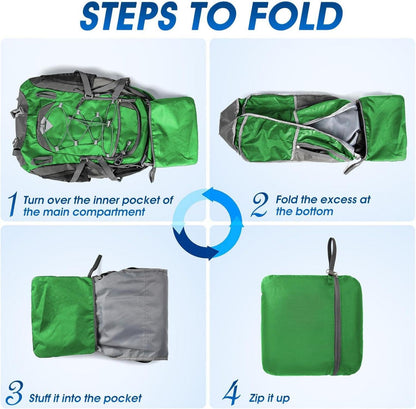 STEPS TO FOLD

1 Turn over the inner pocket of the main compartment

2 Fold the excess at the bottom

3 Stuff it into the pocket

4 Zip it up