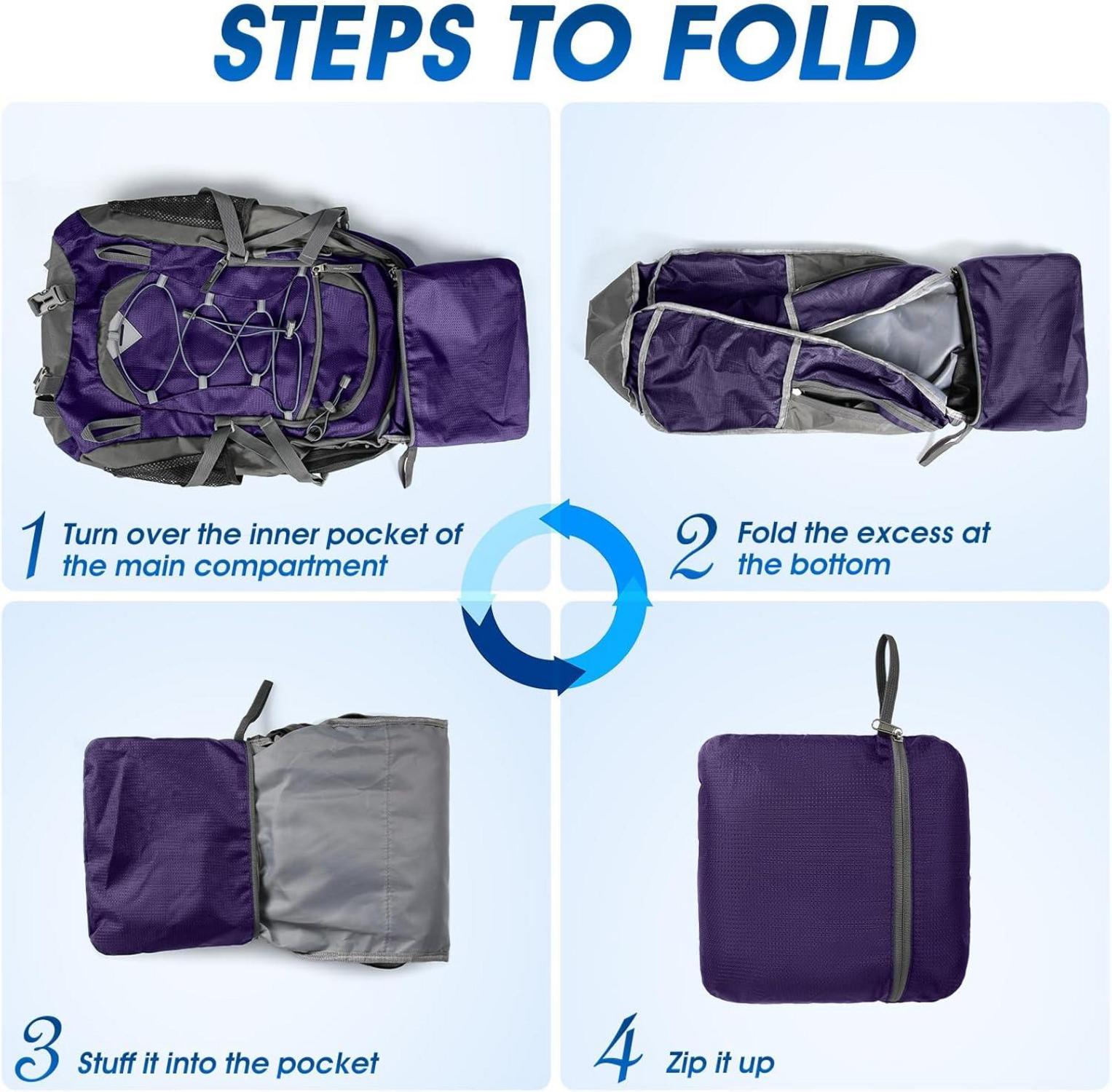 STEPS TO FOLD

1 Turn over the inner pocket of the main compartment

2 Fold the excess at the bottom

3 Stuff it into the pocket

4 Zip it up