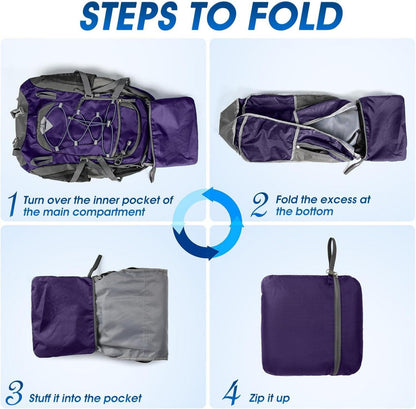 STEPS TO FOLD

1 Turn over the inner pocket of the main compartment

2 Fold the excess at the bottom

3 Stuff it into the pocket

4 Zip it up