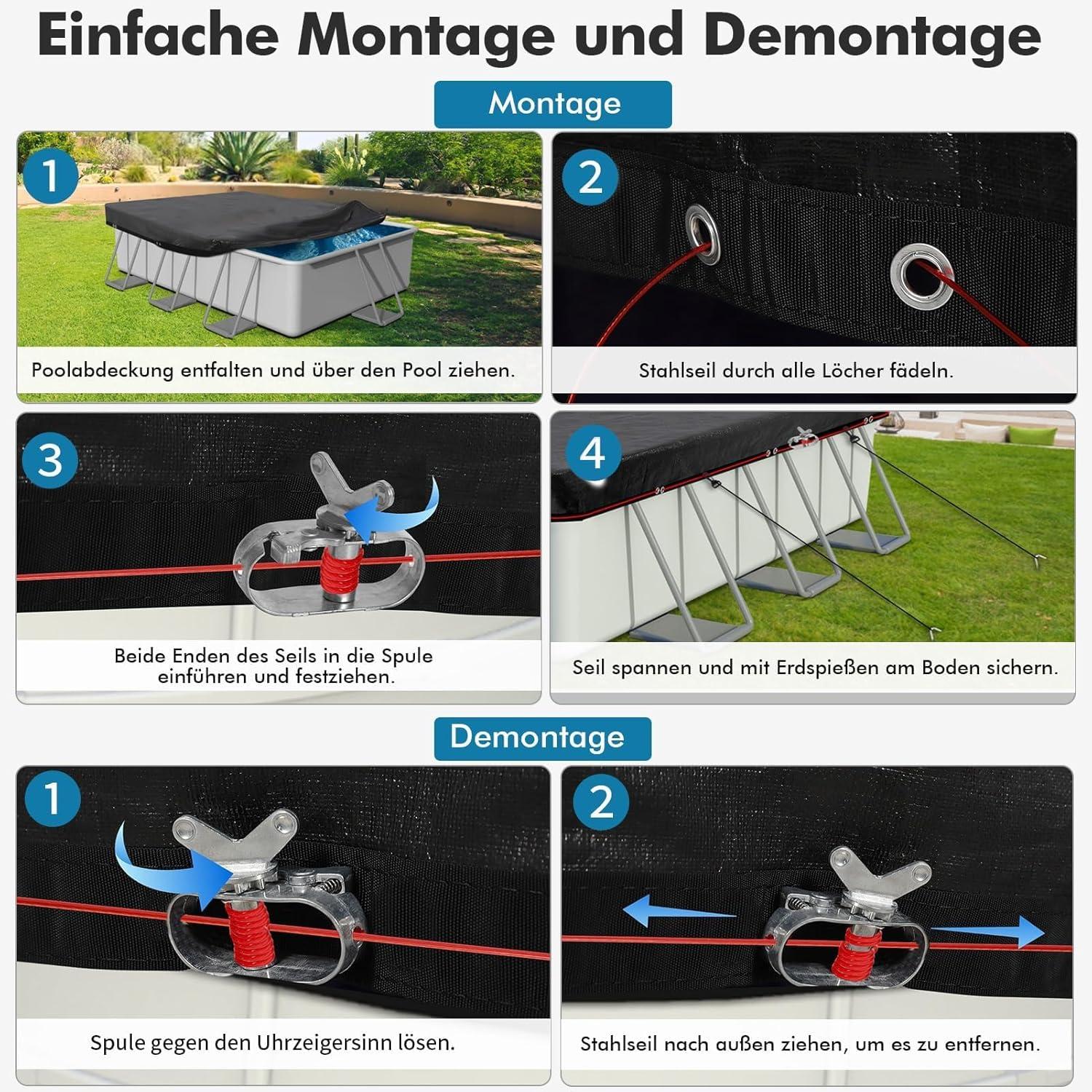 Einfache Montage und Demontage

Montage

1

Poolabdeckung entfalten und über den Pool ziehen.

2

Stahlseil durch alle Löcher fädeln.

3

Beide Enden des Seils in die Spule einführen und festziehen.

4

Seil spannen und mit Erdspießen am Boden sichern.

Demontage

1

Spule gegen den Uhrzeigersinn lösen.

2

Stahlseil nach außen ziehen, um es zu entfernen.