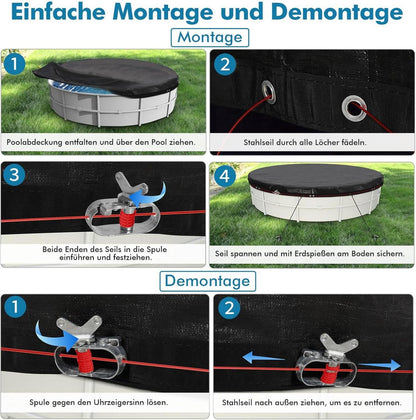 Einfache Montage und Demontage

Montage

1

Poolabdeckung entfalten und über den Pool ziehen.

2

Stahlseil durch alle Löcher fädeln.

3

Beide Enden des Seils in die Spule einführen und festziehen.

4

Seil spannen und mit Erdspießen am Boden sichern.

Demontage

1

Spule gegen den Uhrzeigersinn lösen.

2

Stahlseil nach außen ziehen, um es zu entfernen.