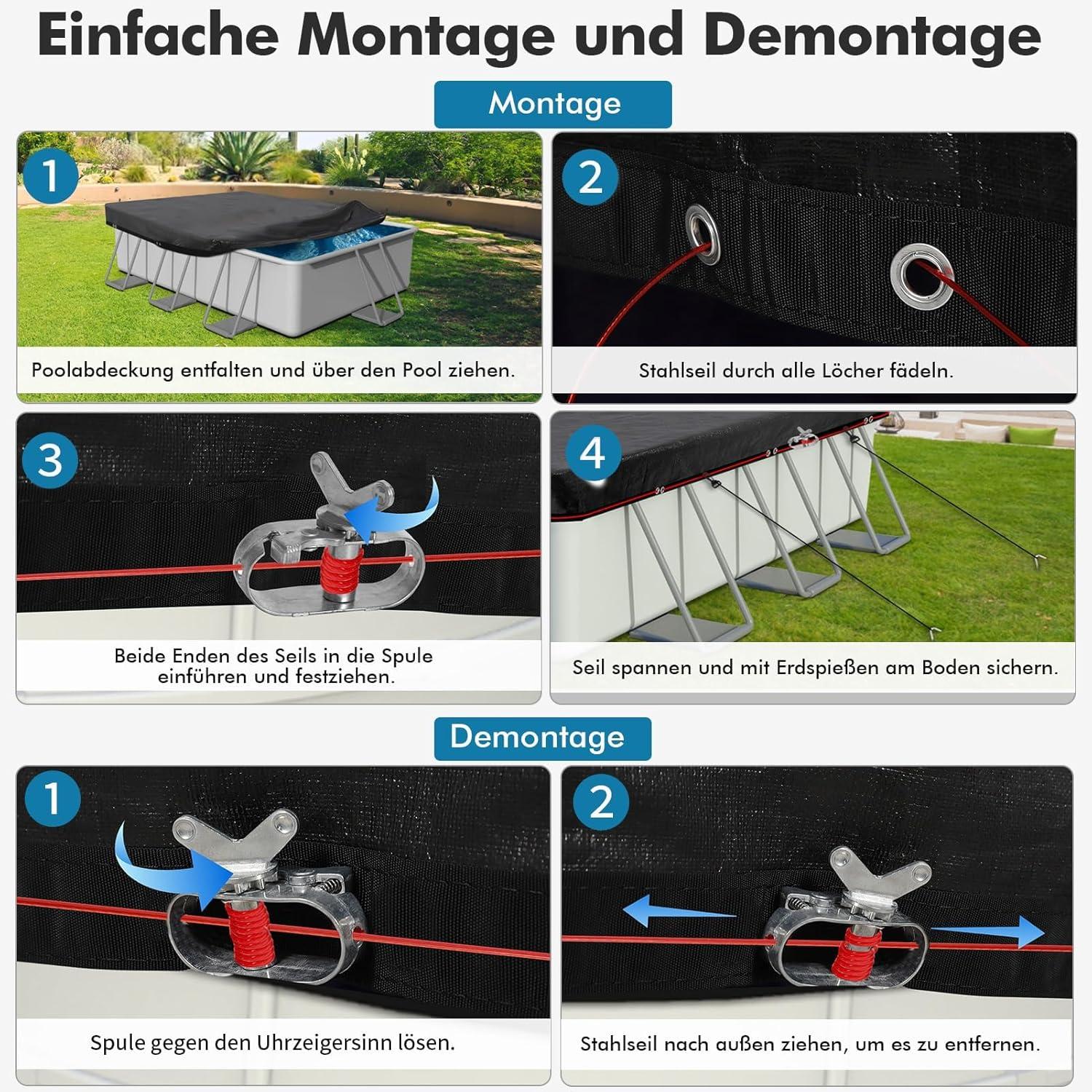 Einfache Montage und Demontage

Montage

1

Poolabdeckung entfalten und über den Pool ziehen.

2

Stahlseil durch alle Löcher fädeln.

3

Beide Enden des Seils in die Spule einführen und festziehen.

4

Seil spannen und mit Erdspießen am Boden sichern.

Demontage

1

Spule gegen den Uhrzeigersinn lösen.

2

Stahlseil nach außen ziehen, um es zu entfernen.