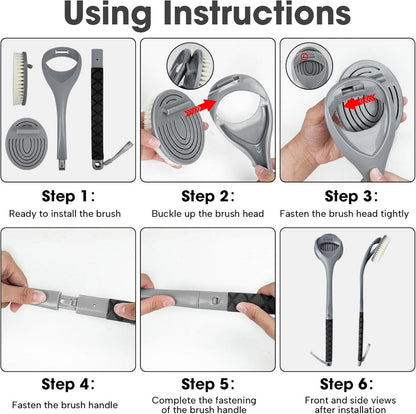 Using Instructions

Step 1:
Ready to install the brush

Step 2:
Buckle up the brush head

Step 3:
Fasten the brush head tightly

Step 4:
Fasten the brush handle

Step 5:
Complete the fastening of the brush handle

Step 6:
Front and side views after installation