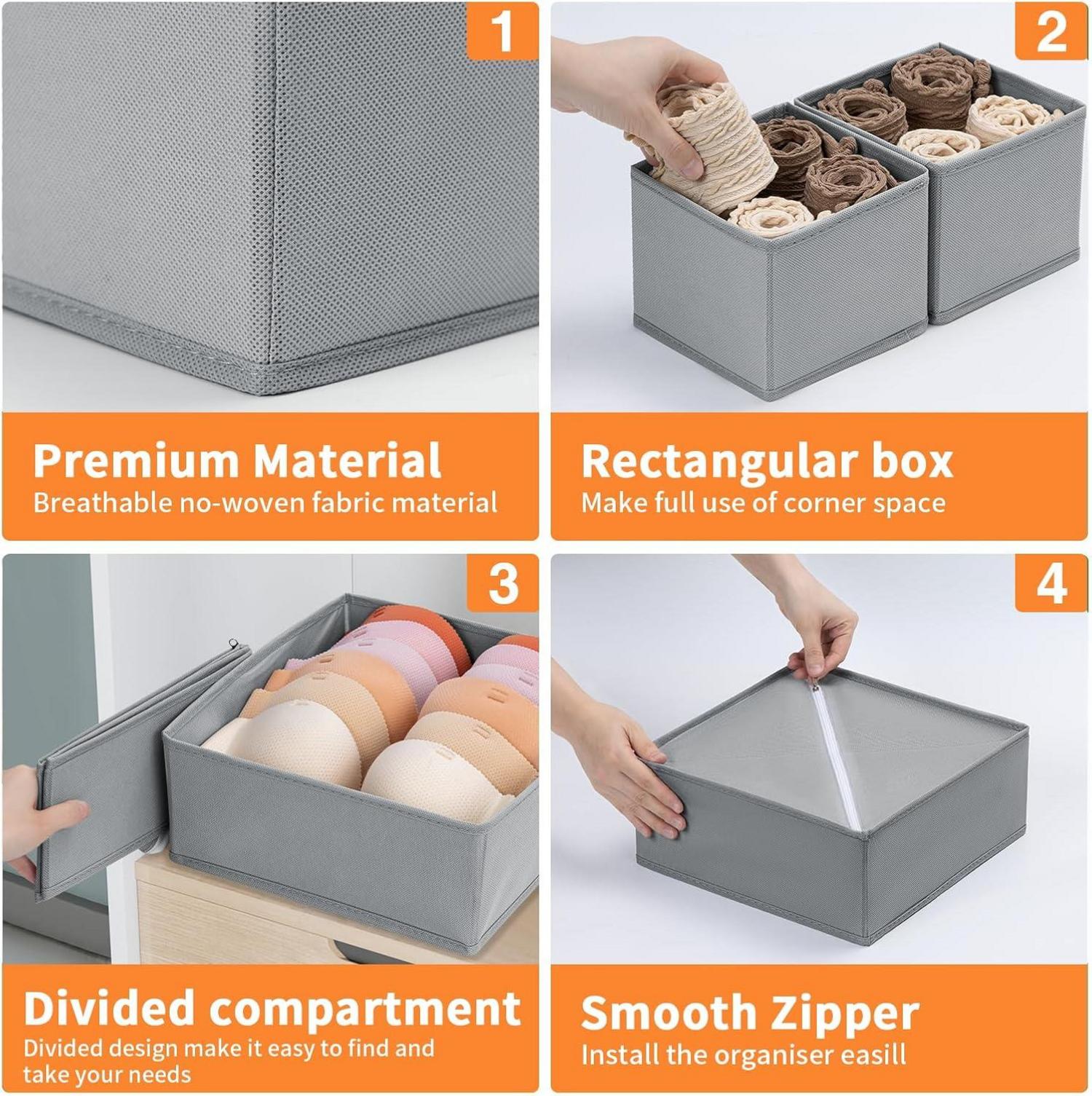 1

Premium Material
Breathable no-woven fabric material

2

Rectangular box
Make full use of corner space

3

Divided compartment
Divided design make it easy to find and take your needs

4

Smooth Zipper
Install the organiser easill