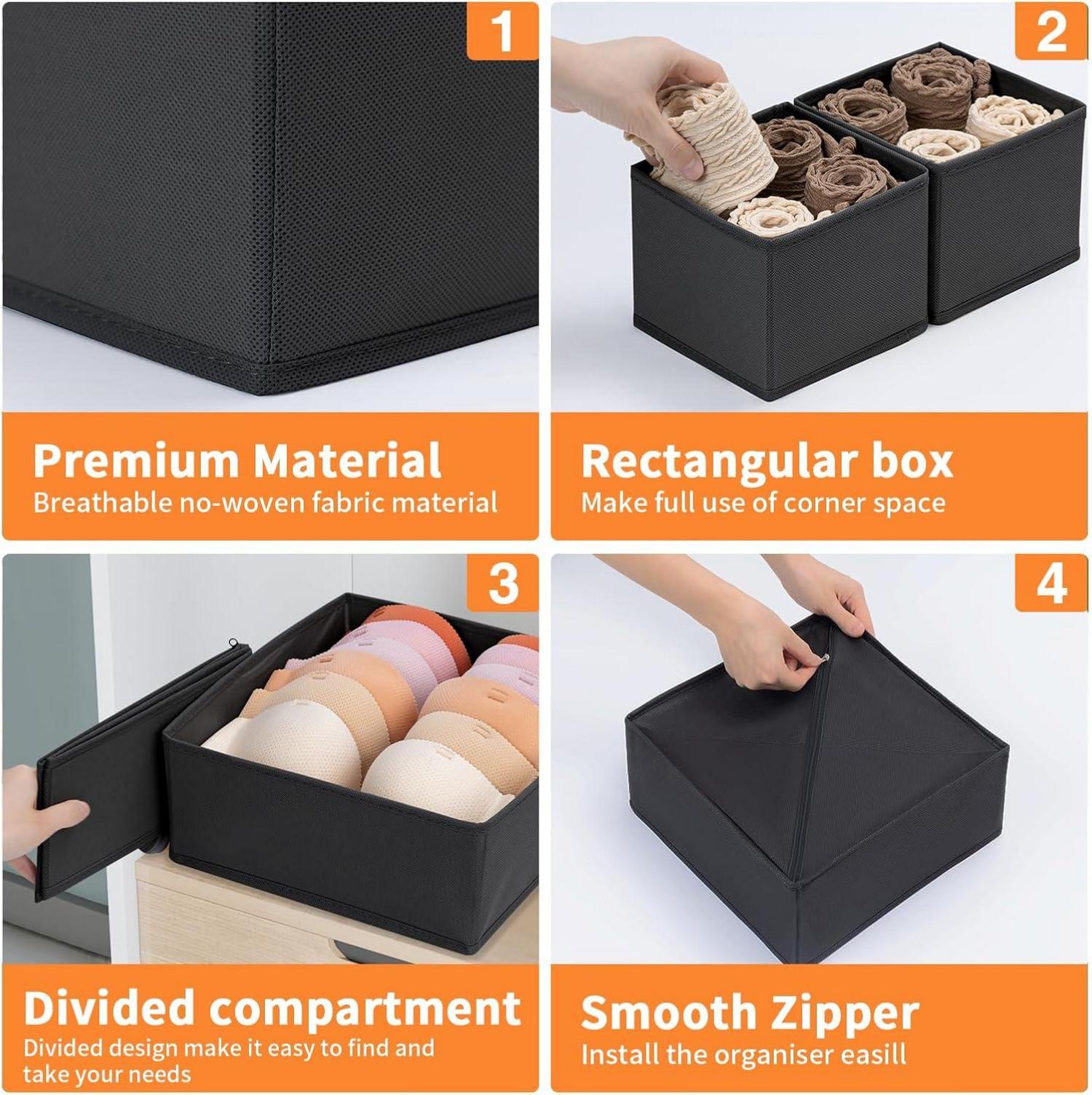 1

Premium Material
Breathable no-woven fabric material

2

Rectangular box
Make full use of corner space

3

Divided compartment
Divided design make it easy to find and take your needs

4

Smooth Zipper
Install the organiser easill