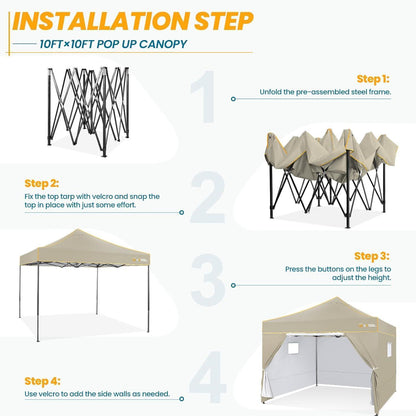 INSTALLATION STEP

10FT×10FT POP UP CANOPY

1

Step 1:
Unfold the pre-assembled steel frame.

2

Step 2:
Fix the top tarp with velcro and snap the top in place with just some effort.

3

Step 3:
Press the buttons on the legs to adjust the height.

4

Step 4:
Use velcro to add the side walls as needed.