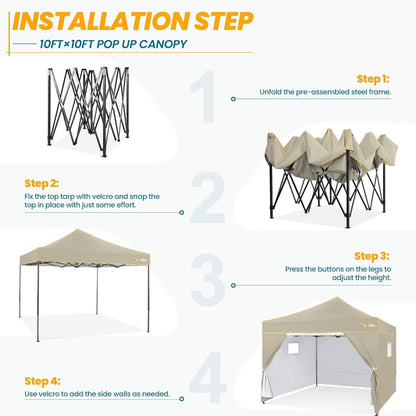 INSTALLATION STEP

10FT×10FT POP UP CANOPY

1

Step 1:
Unfold the pre-assembled steel frame.

2

Step 2:
Fix the top tarp with velcro and snap the top in place with just some effort.

3

Step 3:
Press the buttons on the legs to adjust the height.

4

Step 4:
Use velcro to add the side walls as needed.