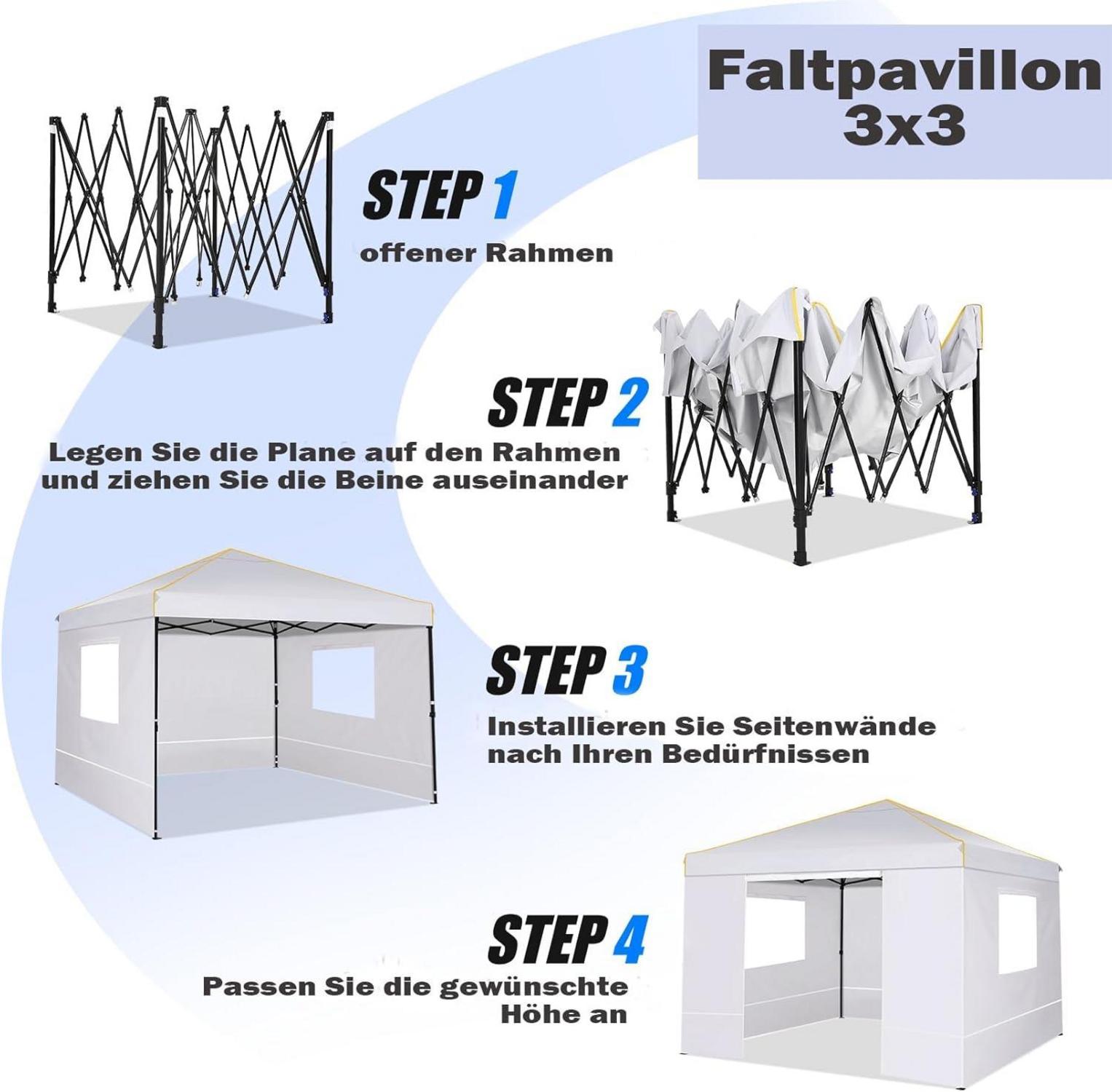 Faltpavillon 3x3

STEP 1
offener Rahmen

STEP 2
Legen Sie die Plane auf den Rahmen und ziehen Sie die Beine auseinander

STEP 3
Installieren Sie Seitenwände nach Ihren Bedürfnissen

STEP 4
Passen Sie die gewünschte Höhe an