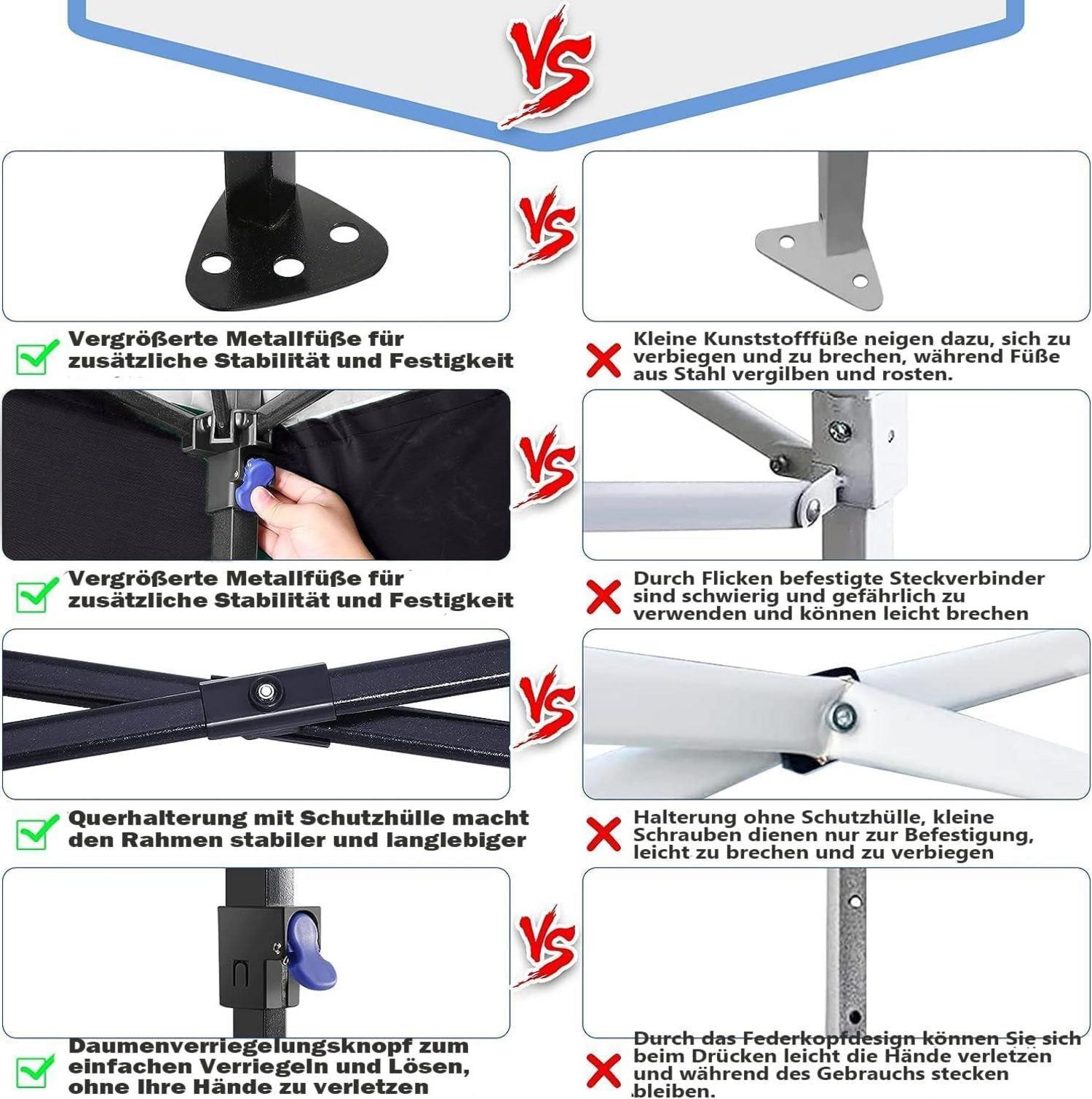 VS

VS

Vergrößerte Metallfüße für zusätzliche Stabilität und Festigkeit

Kleine Kunststofffüße neigen dazu, sich zu verbiegen und zu brechen, während Füße aus Stahl vergilben und rosten.

VS

Vergrößerte Metallfüße für zusätzliche Stabilität und Festigkeit

Durch Flicken befestigte Steckverbinder sind schwierig und gefährlich zu verwenden und können leicht brechen

VS

Querhalterung mit Schutzhülle macht den Rahmen stabiler und langlebiger

Halterung ohne Schutzhülle, kleine Schrauben dienen nur zur Befestigung, leicht zu brechen und zu verbiegen

VS

Daumenverriegelungsknopf zum einfachen Verriegeln und Lösen, ohne Ihre Hände zu verletzen

Durch das Federkopfdesign können Sie sich beim Drücken leicht die Hände verletzen und während des Gebrauchs stecken bleiben.