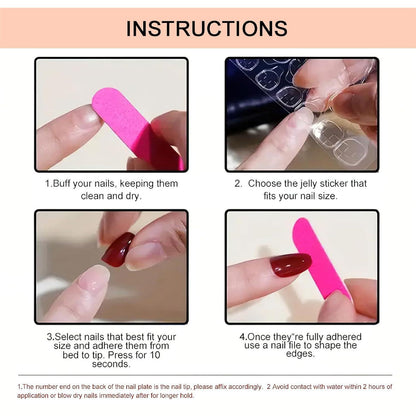 INSTRUCTIONS

1.Buff your nails, keeping them clean and dry.

2. Choose the jelly sticker that fits your nail size.

3.Select nails that best fit your size and adhere them from bed to tip. Press for 10 seconds.

4.Once they"re fully adhered use a nail file to shape the edges.

1.The number end on the back of the nail plate is the nail tip, please affix accordingly. 2 Avoid contact with water within 2 hours of application or blow dry nails immediately after for longer hold.