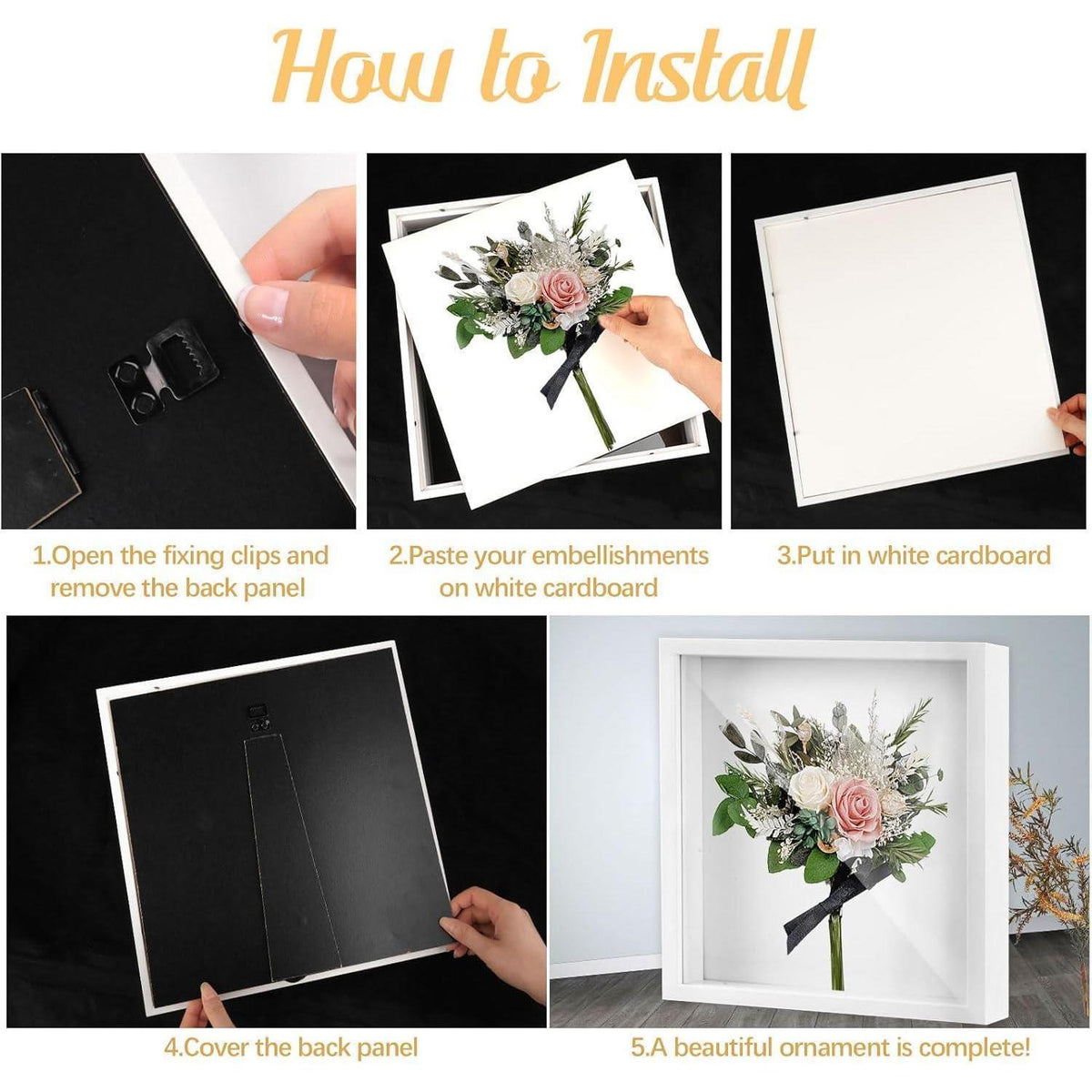 How to Install

1.Open the fixing clips and remove the back panel

2.Paste your embellishments on white cardboard

3.Put in white cardboard

4.Cover the back panel

5.A beautiful ornament is complete!