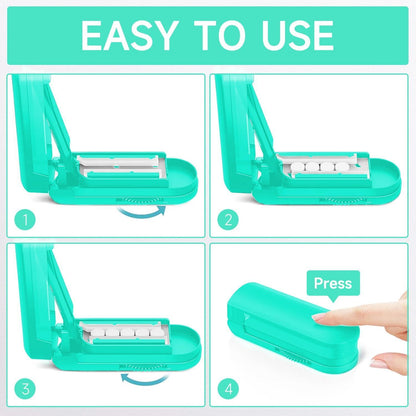 EASY TO USE

1

2

3

Press

4