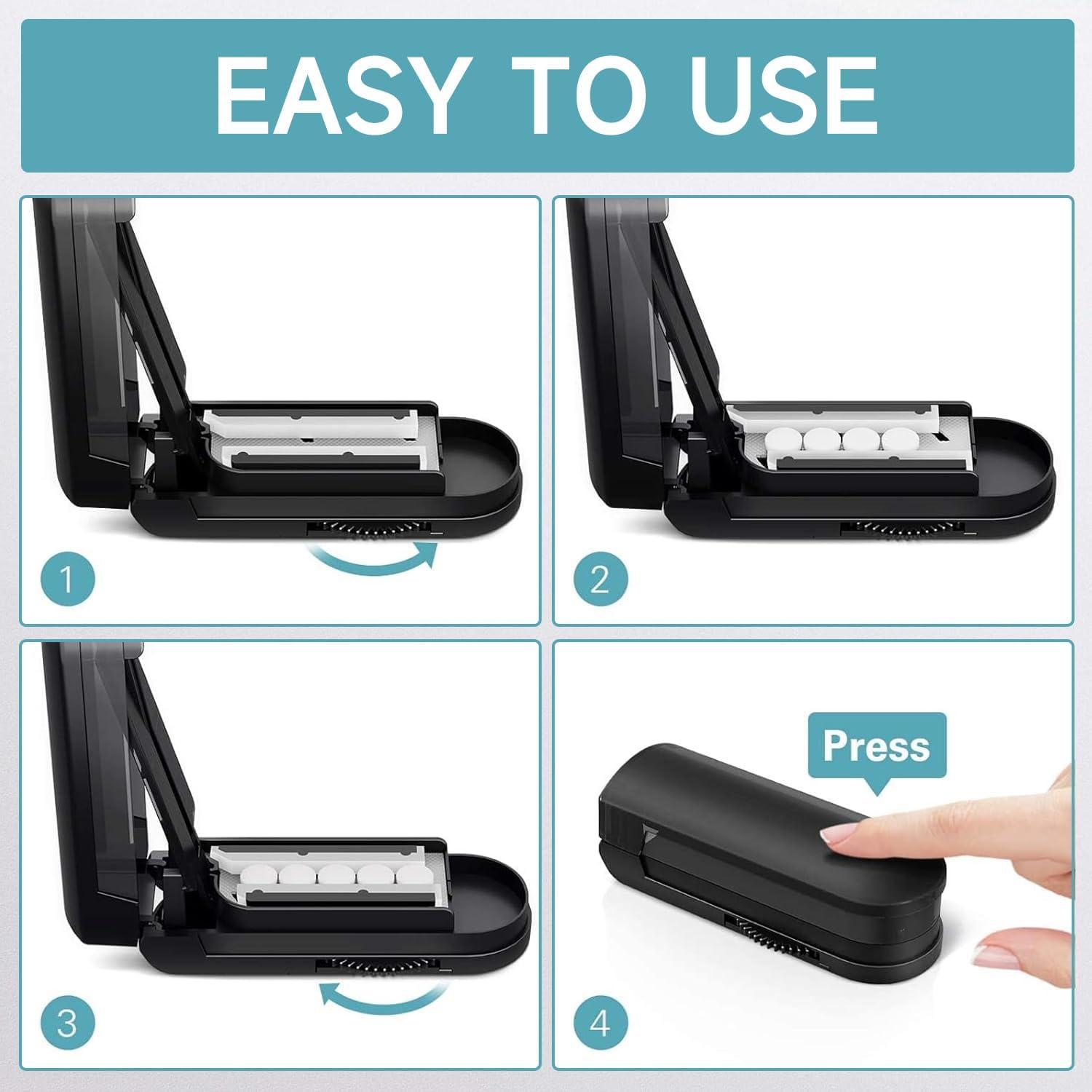 EASY TO USE

1

2

3

Press

4