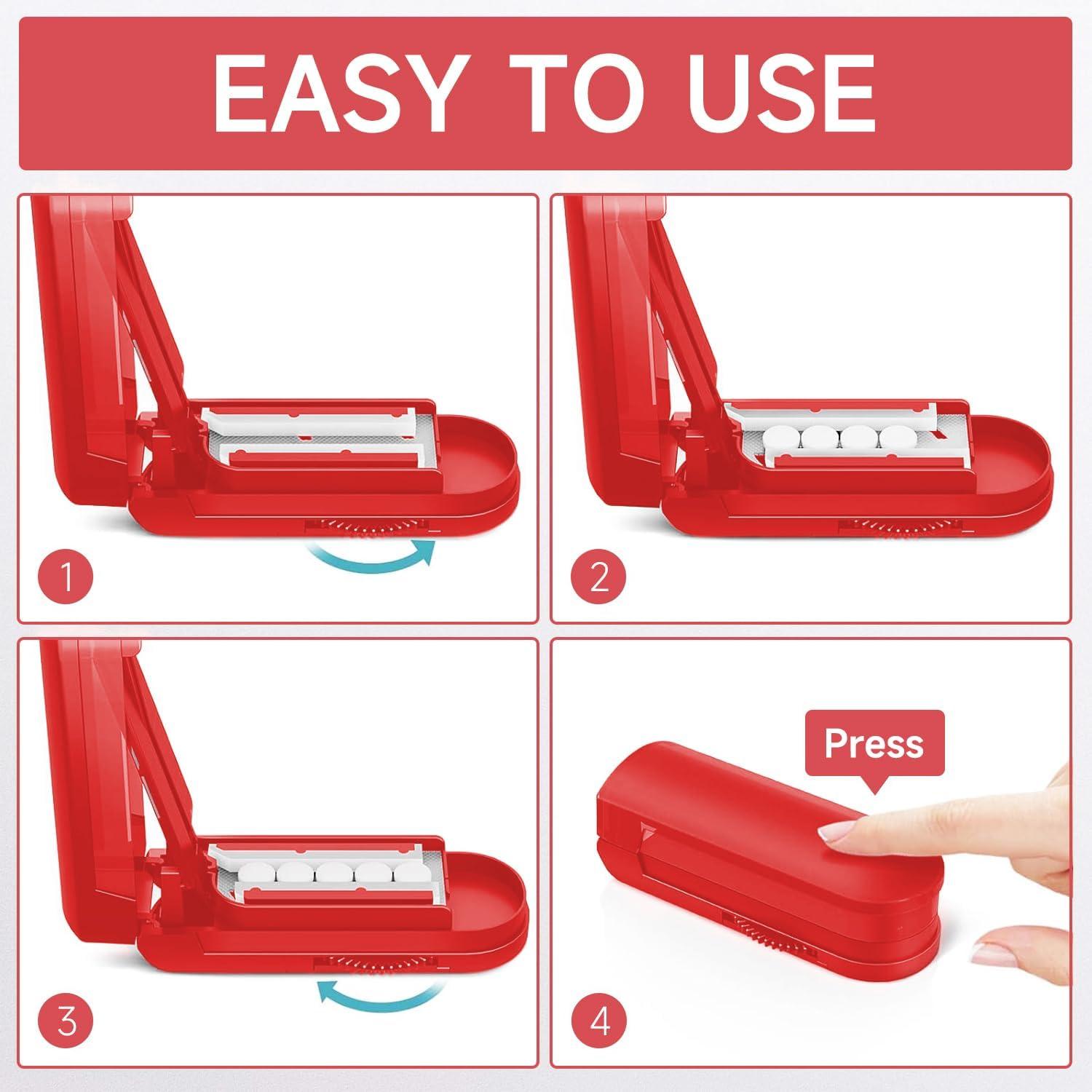 EASY TO USE

1

2

3

Press

4