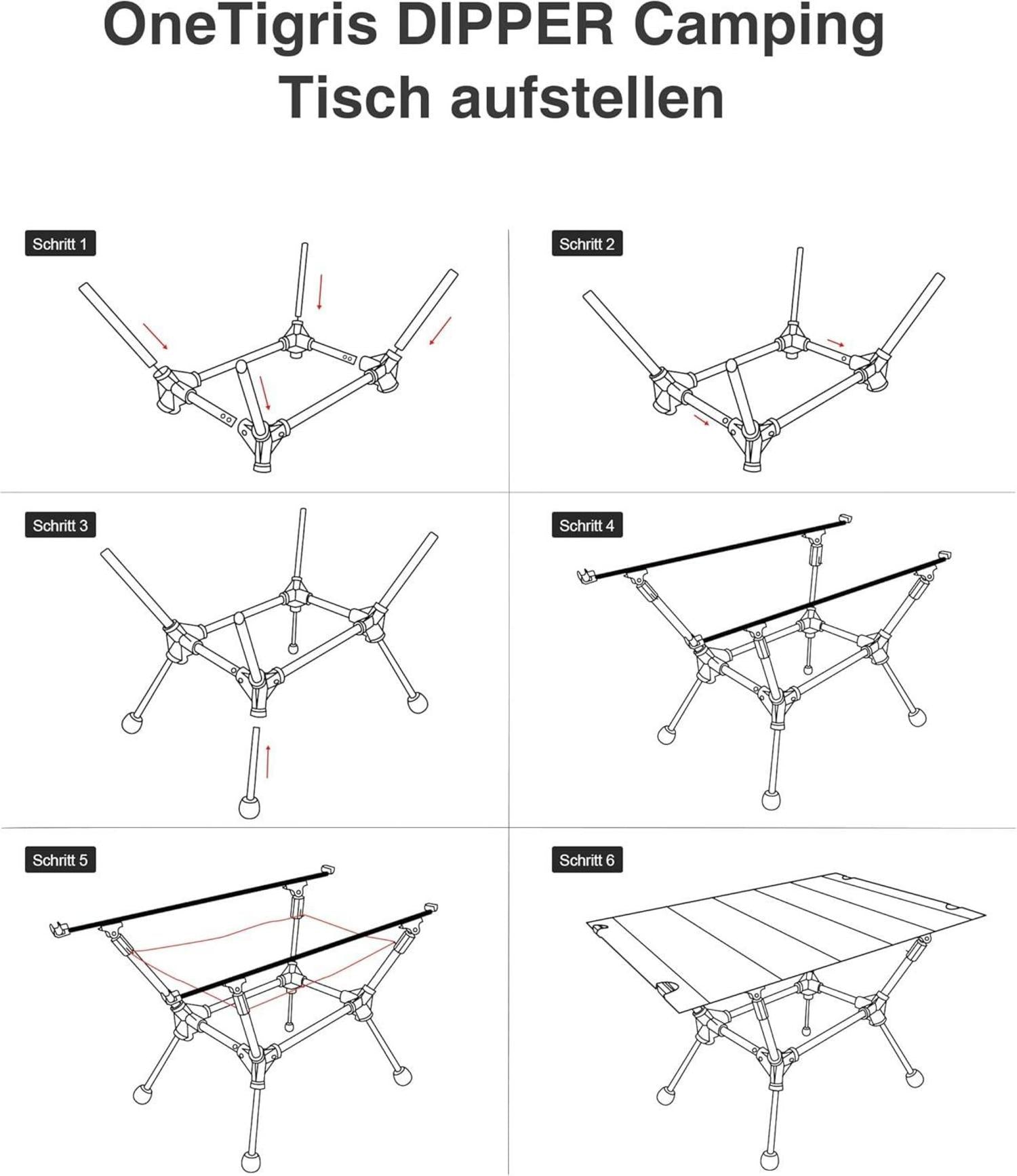 OneTigris DIPPER Camping Tisch aufstellen

Schritt 1

Schritt 2

Schritt 3

Schritt 4

Schritt 5

Schritt 6