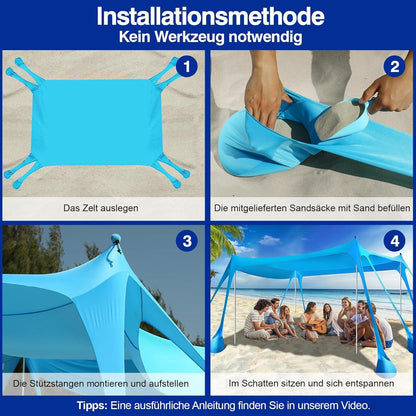 Installationsmethode
Kein Werkzeug notwendig

1
Das Zelt auslegen

2
Die mitgelieferten Sandsäcke mit Sand befüllen

3
Die Stützstangen montieren und aufstellen

4
Im Schatten sitzen und sich entspannen

Tipps: Eine ausführliche Anleitung finden Sie in unserem Video.