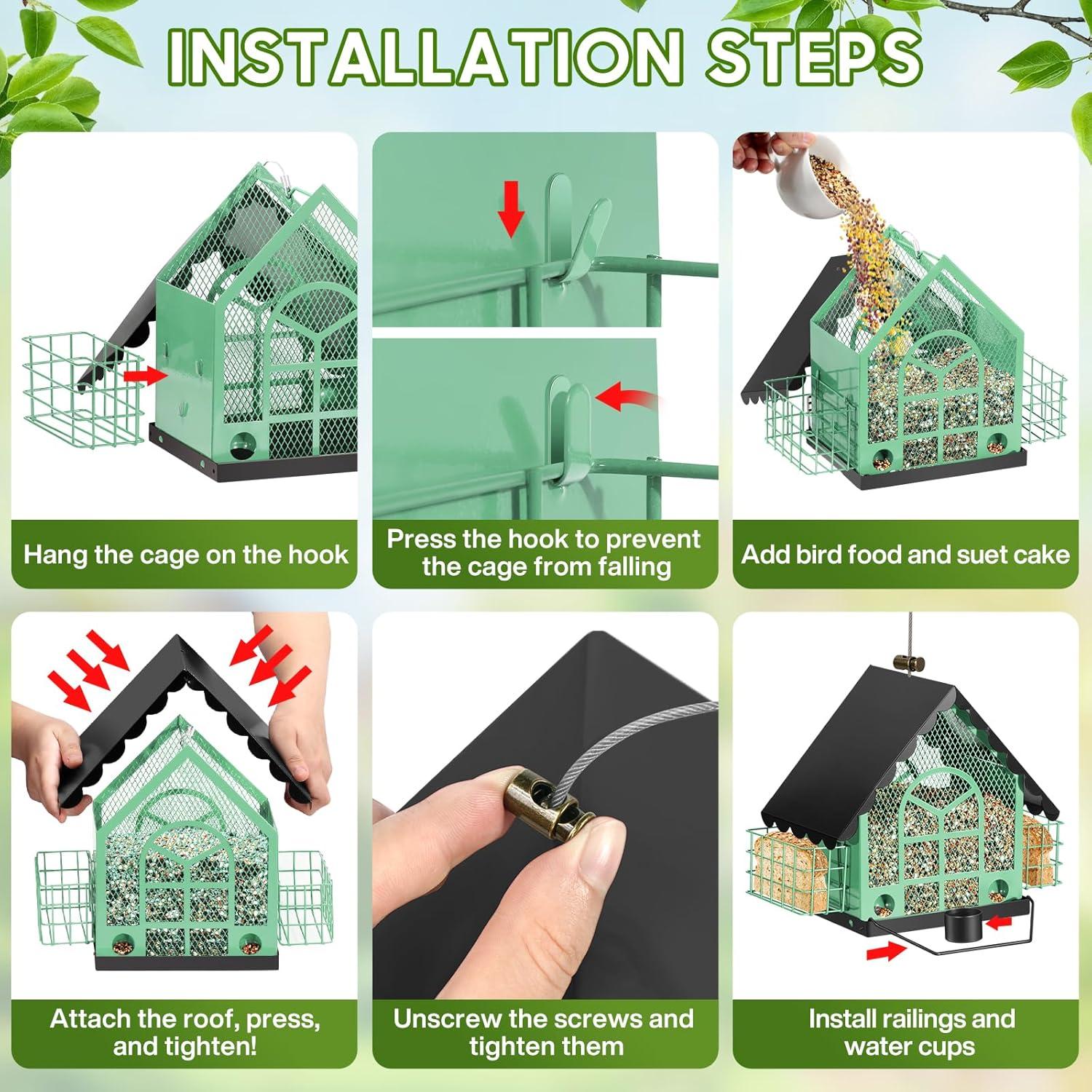 INSTALLATION STEPS

Hang the cage on the hook

Press the hook to prevent the cage from falling

Add bird food and suet cake

Attach the roof, press, and tighten!

Unscrew the screws and tighten them

Install railings and water cups