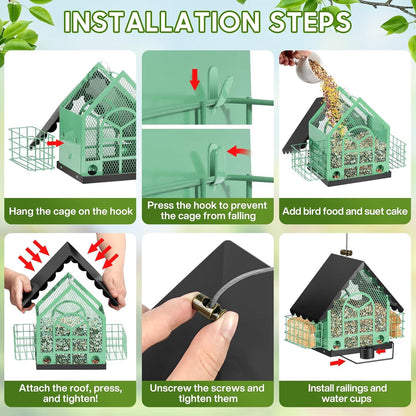 INSTALLATION STEPS

Hang the cage on the hook

Press the hook to prevent the cage from falling

Add bird food and suet cake

Attach the roof, press, and tighten!

Unscrew the screws and tighten them

Install railings and water cups