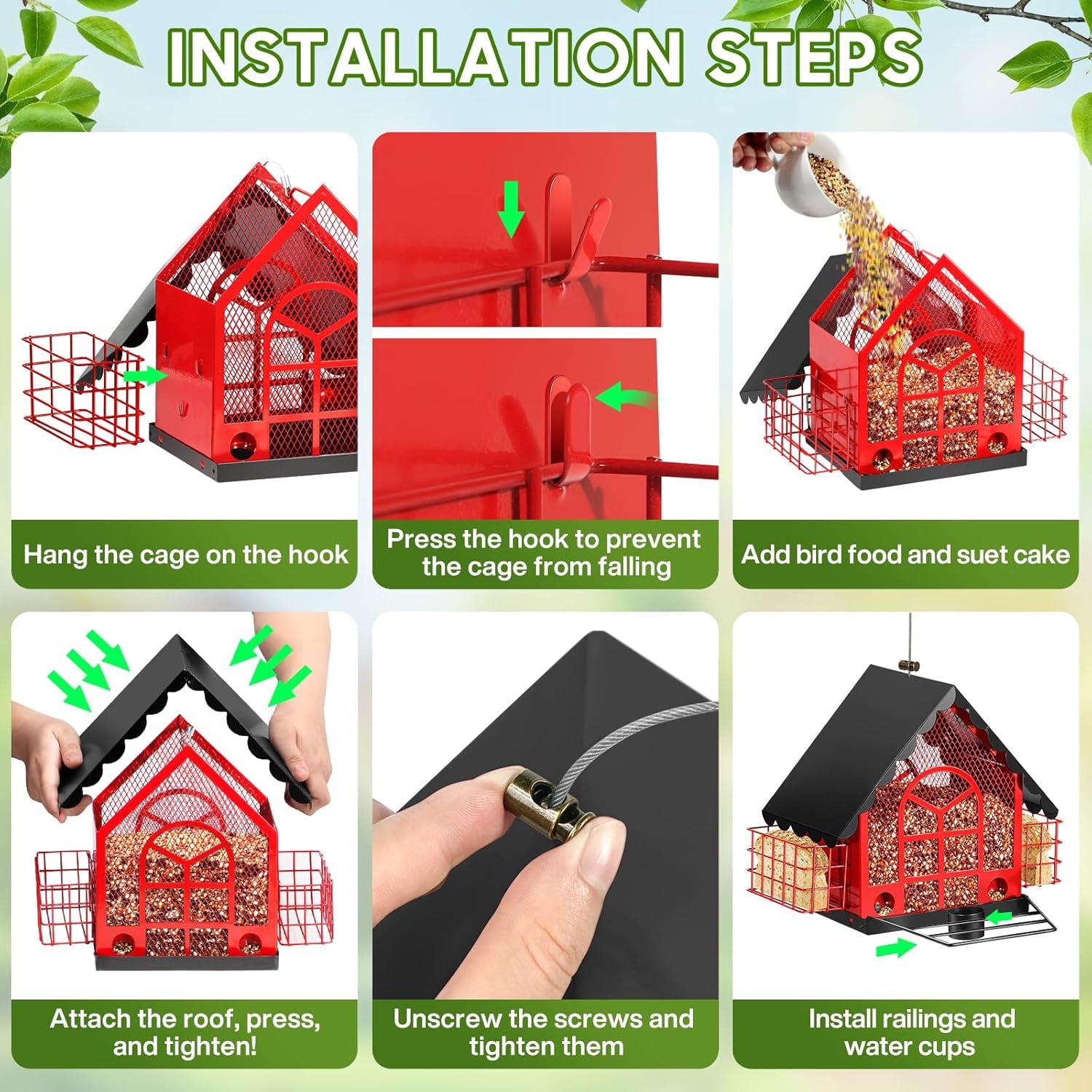 INSTALLATION STEPS

Hang the cage on the hook

Press the hook to prevent the cage from falling

Add bird food and suet cake

Attach the roof, press, and tighten!

Unscrew the screws and tighten them

Install railings and water cups