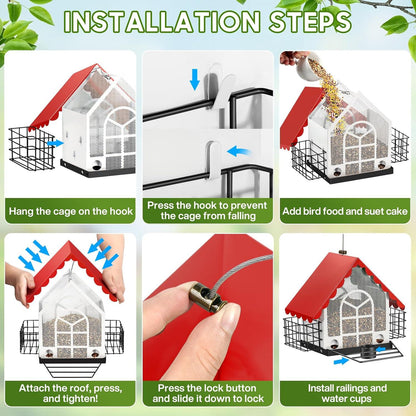 INSTALLATION STEPS

Hang the cage on the hook

Press the hook to prevent the cage from falling

Add bird food and suet cake

Attach the roof, press, and tighten!

Press the lock button and slide it down to lock

Install railings and water cups