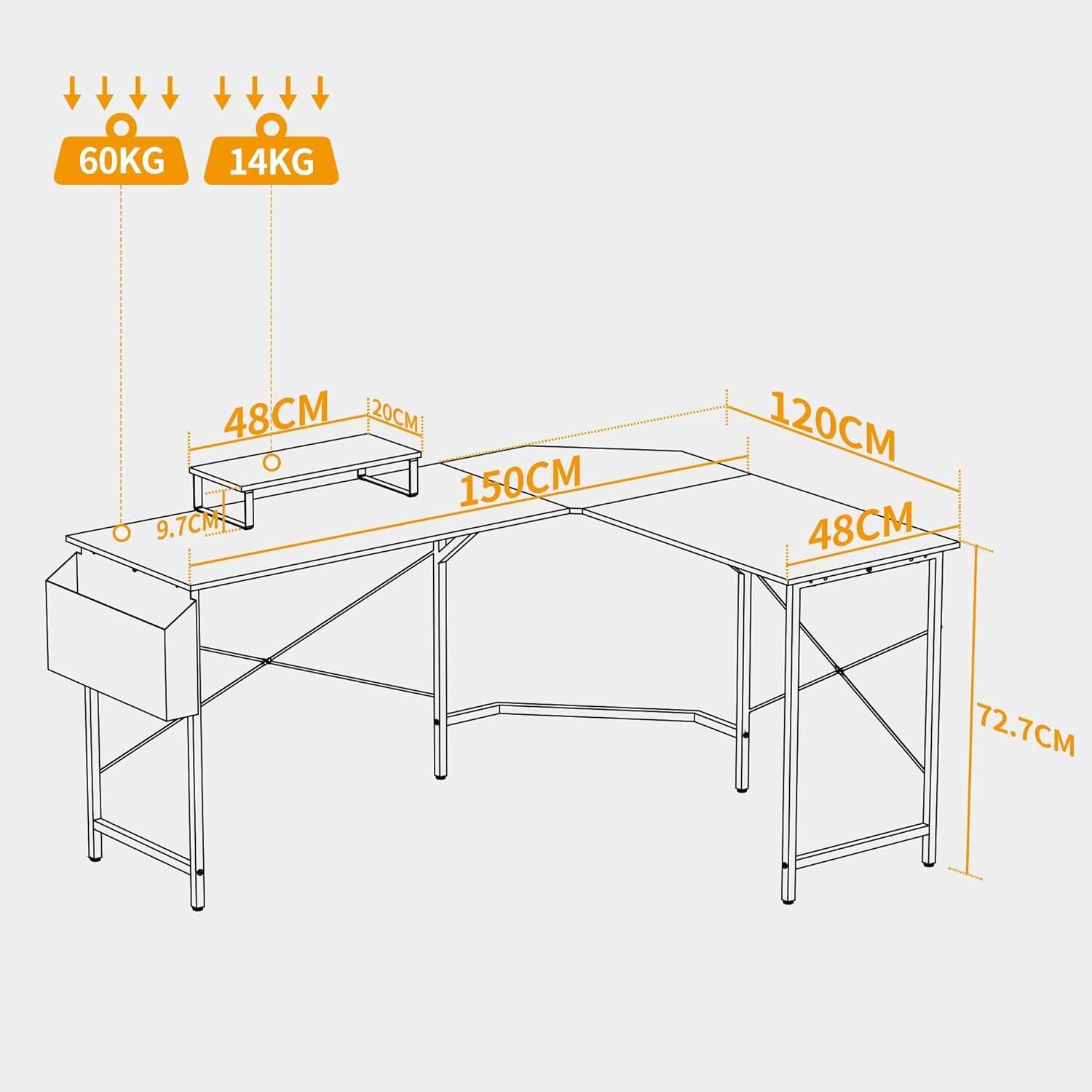 60KG
14KG
48CM
20CM
120CM
150CM
9.7CM
48CM
72.7CM