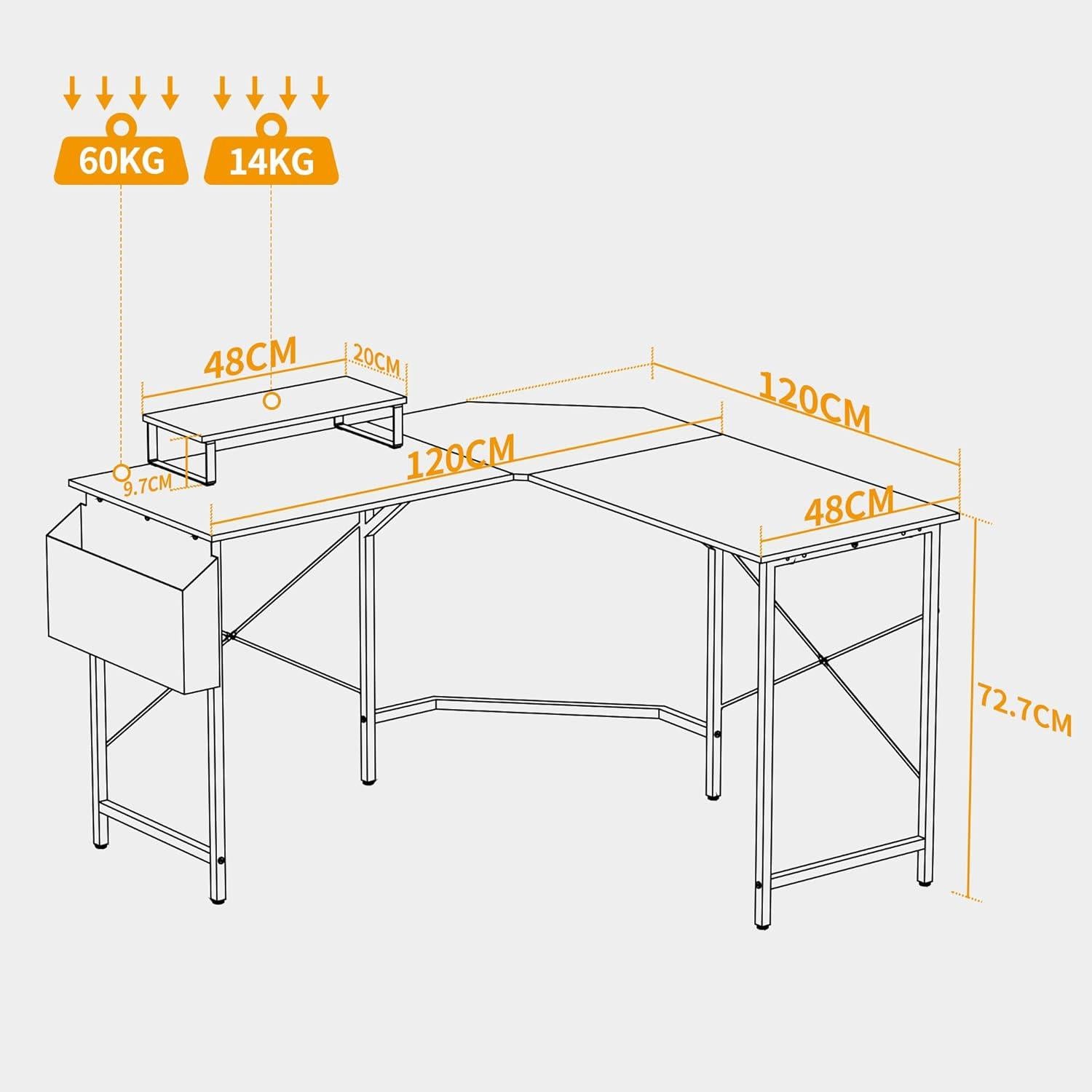 60KG
14KG
48CM
20CM
9.7CM
120CM
120CM
48CM
72.7CM