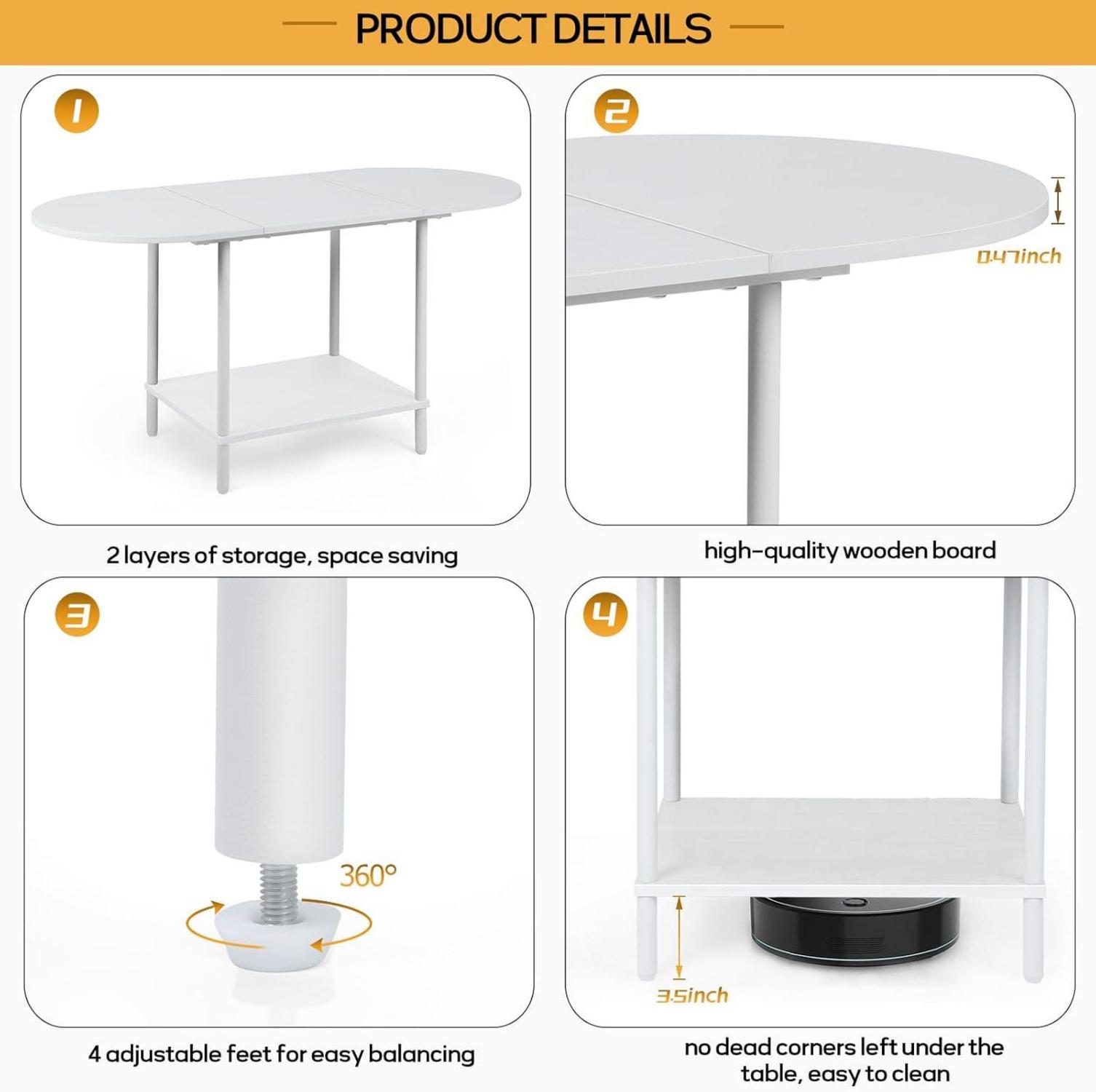 PRODUCT DETAILS

1

2 layers of storage, space saving

2

0.47inch

high-quality wooden board

3

360°

4 adjustable feet for easy balancing

4

3.5inch

no dead corners left under the table, easy to clean