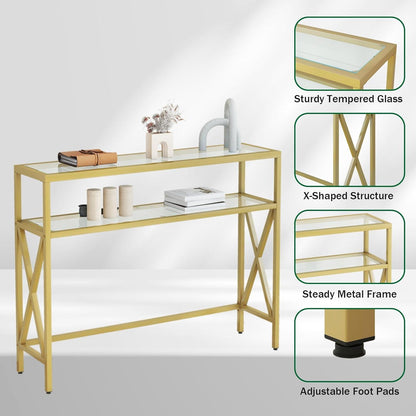 Sturdy Tempered Glass

X-Shaped Structure

Steady Metal Frame

Adjustable Foot Pads