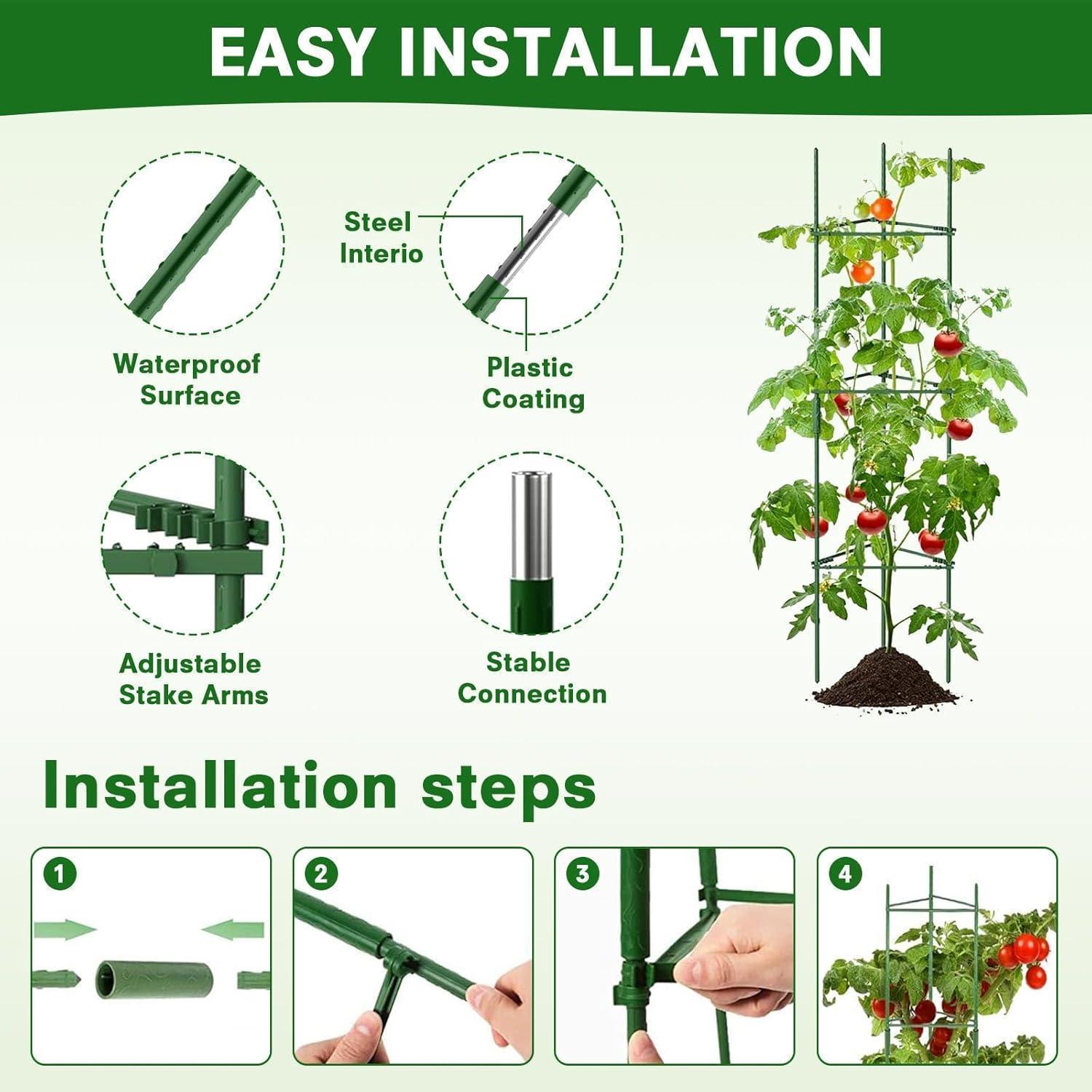 EASY INSTALLATION

Waterproof Surface

Steel Interio

Plastic Coating

Adjustable Stake Arms

Stable Connection

Installation steps

1

2

3

4