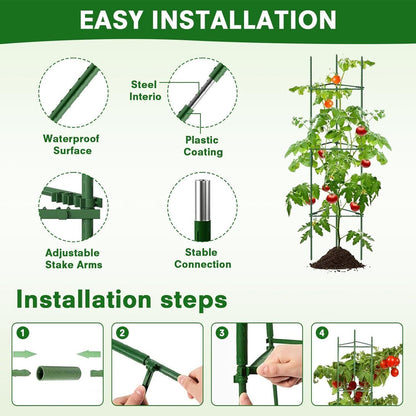 EASY INSTALLATION

Waterproof Surface

Steel Interio

Plastic Coating

Adjustable Stake Arms

Stable Connection

Installation steps

1

2

3

4