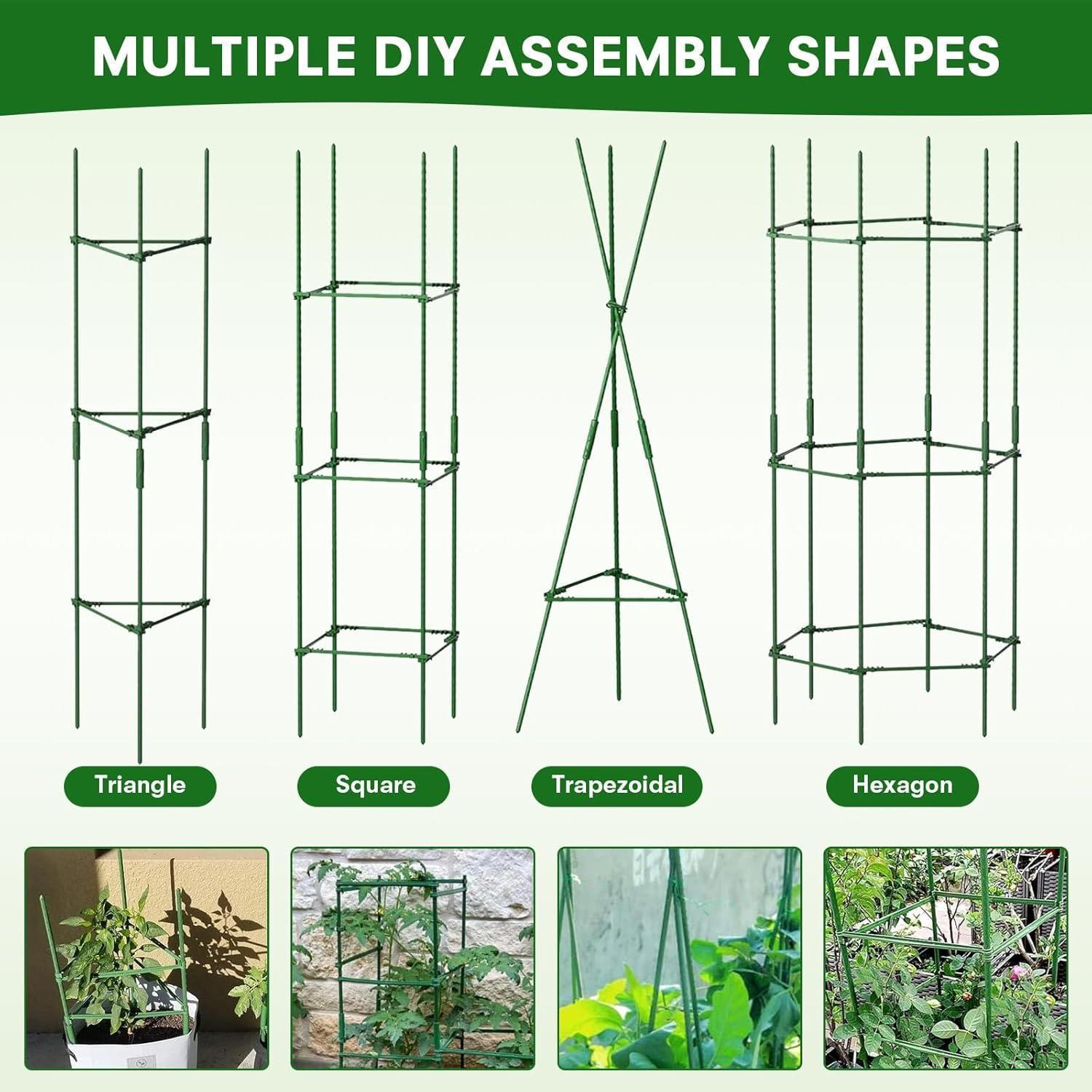 MULTIPLE DIY ASSEMBLY SHAPES

Triangle

Square

Trapezoidal

Hexagon