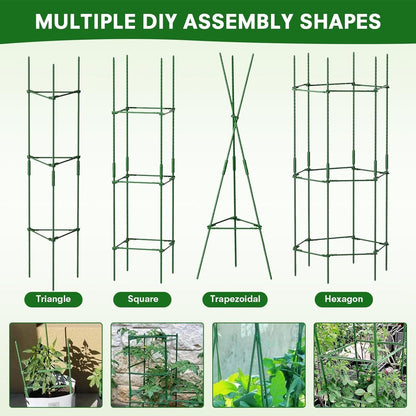 MULTIPLE DIY ASSEMBLY SHAPES

Triangle

Square

Trapezoidal

Hexagon