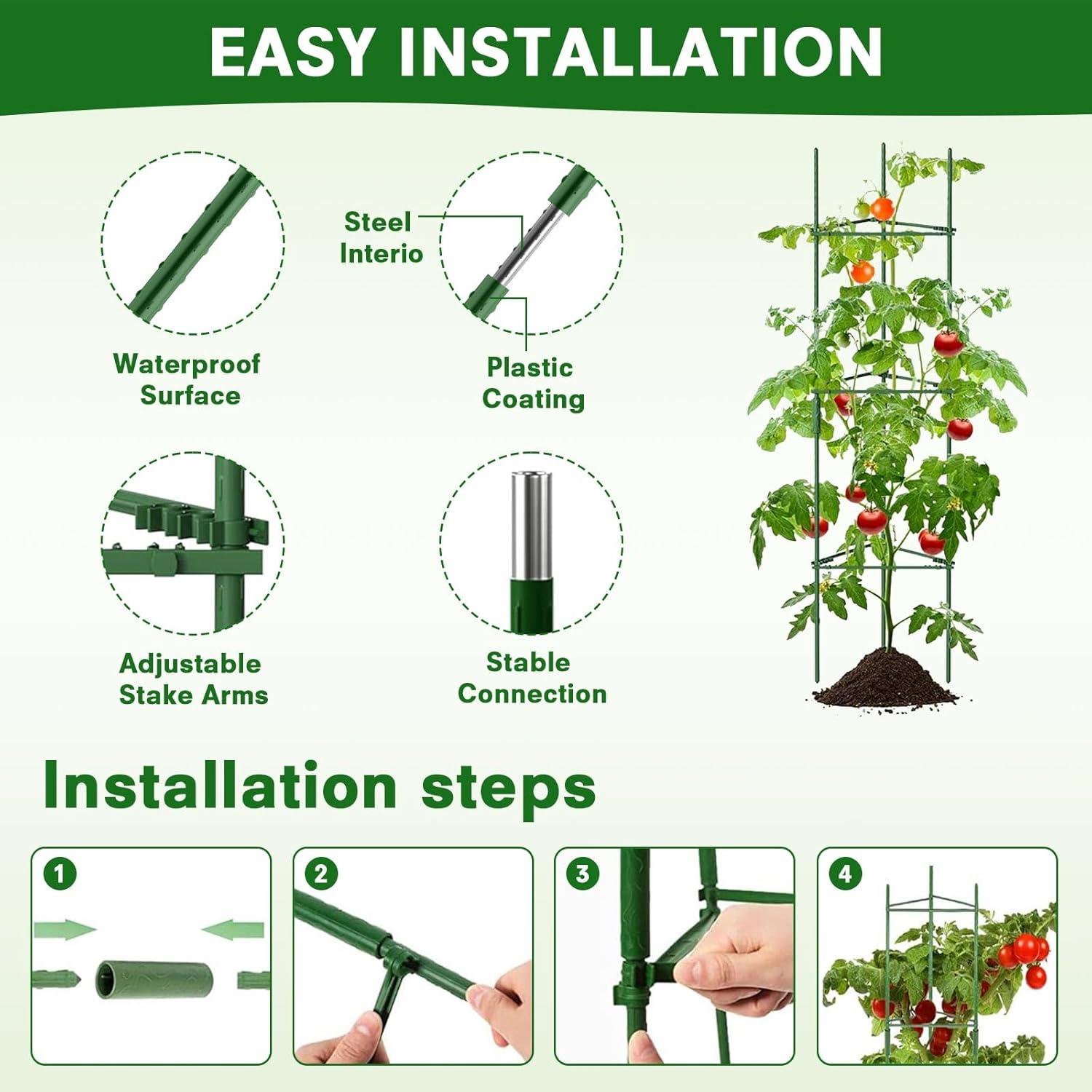 EASY INSTALLATION

Waterproof Surface

Steel Interio

Plastic Coating

Adjustable Stake Arms

Stable Connection

Installation steps

1

2

3

4