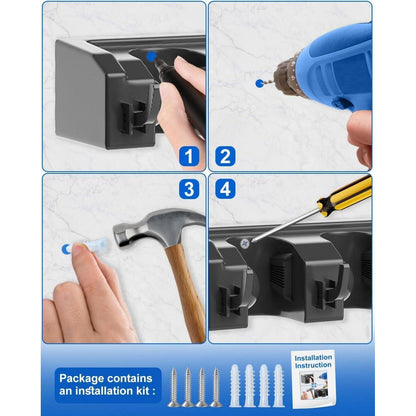 1
2
3
4
Package contains an installation kit :
Installation Instruction