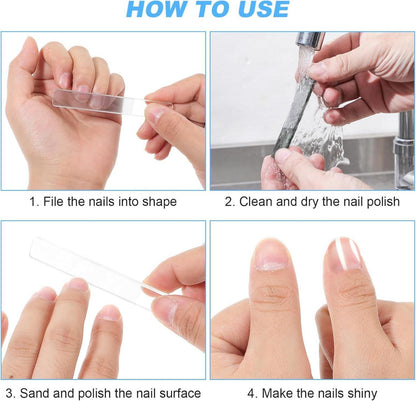 HOW TO USE

1. File the nails into shape

2. Clean and dry the nail polish

3. Sand and polish the nail surface

4. Make the nails shiny