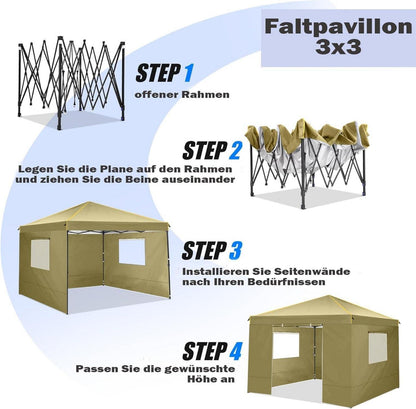 Faltpavillon 3x3

STEP 1
offener Rahmen

STEP 2
Legen Sie die Plane auf den Rahmen und ziehen Sie die Beine auseinander

STEP 3
Installieren Sie Seitenwände nach Ihren Bedürfnissen

STEP 4
Passen Sie die gewünschte Höhe an