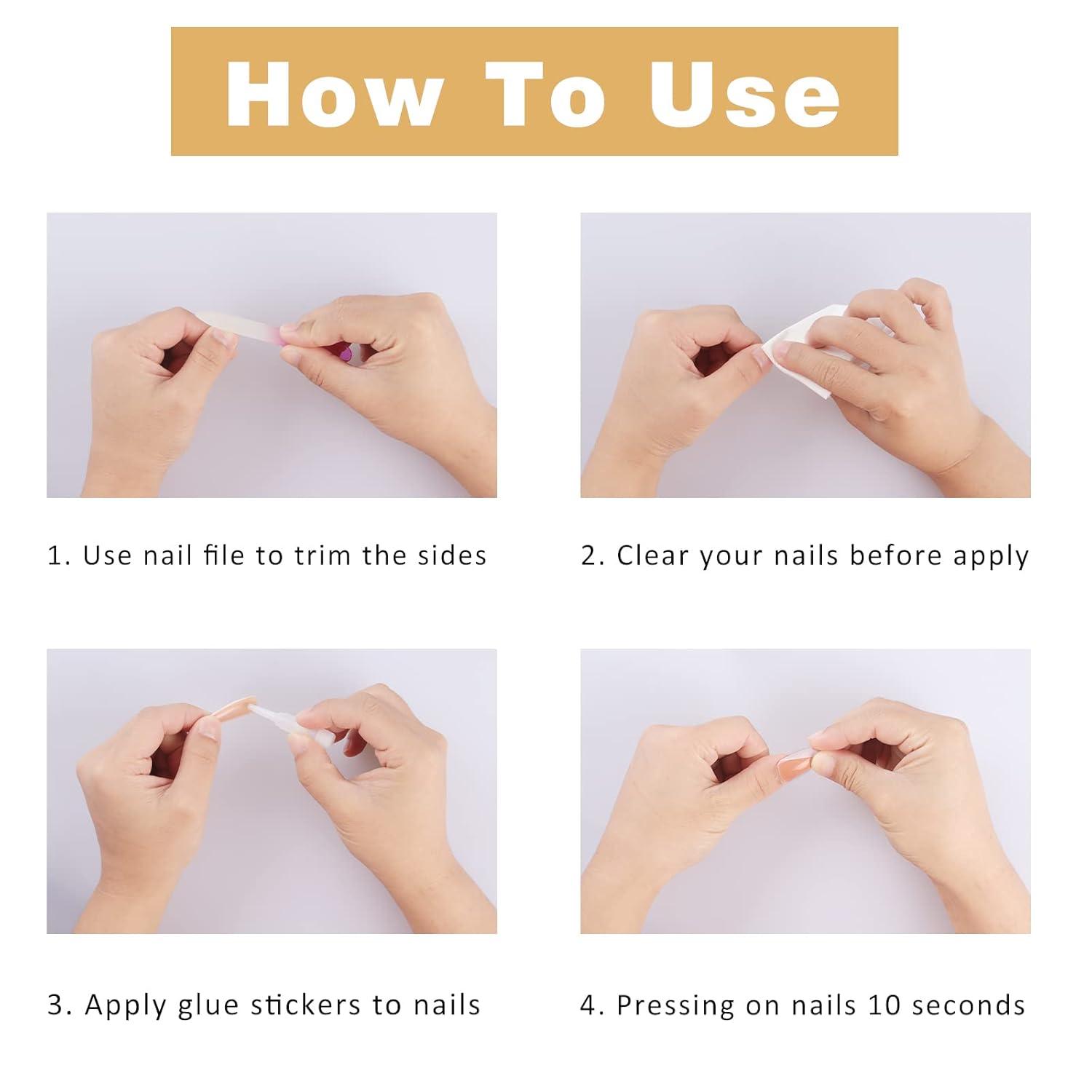 How To Use

1. Use nail file to trim the sides

2. Clear your nails before apply

3. Apply glue stickers to nails

4. Pressing on nails 10 seconds