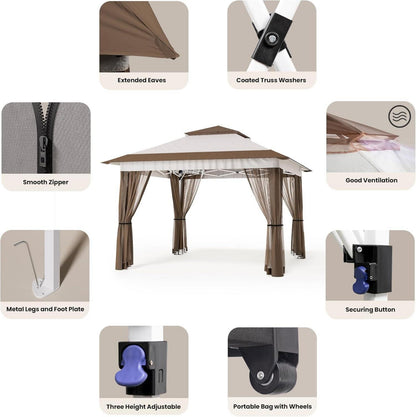 Extended Eaves

Coated Truss Washers

Smooth Zipper

Good Ventilation

Metal Legs and Foot Plate

Securing Button

Three Height Adjustable

Portable Bag with Wheels