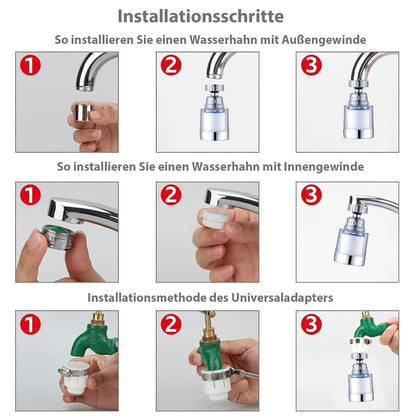 Installationsschritte

So installieren Sie einen Wasserhahn mit Außengewinde

1

2

3

So installieren Sie einen Wasserhahn mit Innengewinde

1

2

3

Installationsmethode des Universaladapters

1

2

3