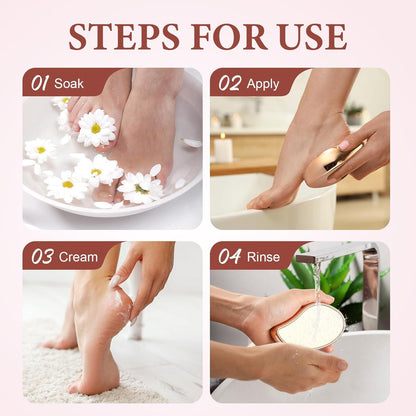 STEPS FOR USE

01 Soak

02 Apply

03 Cream

04 Rinse